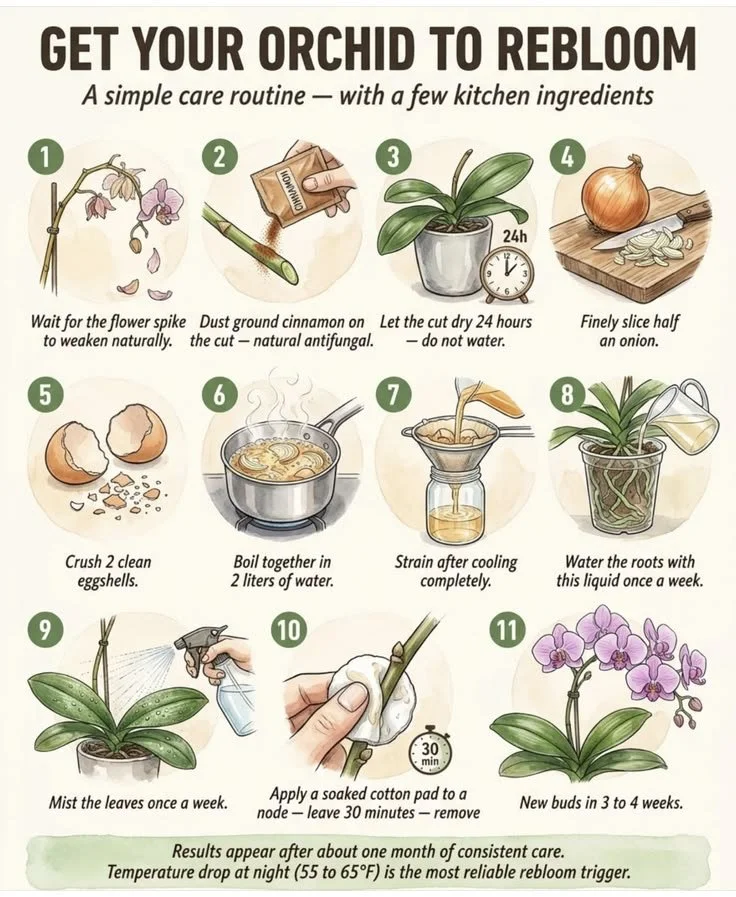 GET YOUR ORCHID TO REBLOOM

A simple care routine — with a few kitchen ingredients

1

Wait for the flower spike to weaken naturally.

2

CINNAMON

Dust ground cinnamon on the cut — natural antifungal.

3

24h

Let the cut dry 24 hours — do not water.

4

Finely slice half an onion.

5

Crush 2 clean eggshells.

6

Boil together in 2 liters of water.

7

Strain after cooling completely.

8

Water the roots with this liquid once a week.

9

Mist the leaves once a week.

10

30 min

Apply a soaked cotton pad to a node — leave 30 minutes — remove

11

New buds in 3 to 4 weeks.

Results appear after about one month of consistent care.
Temperature drop at night (55 to 65°F) is the most reliable rebloom trigger.