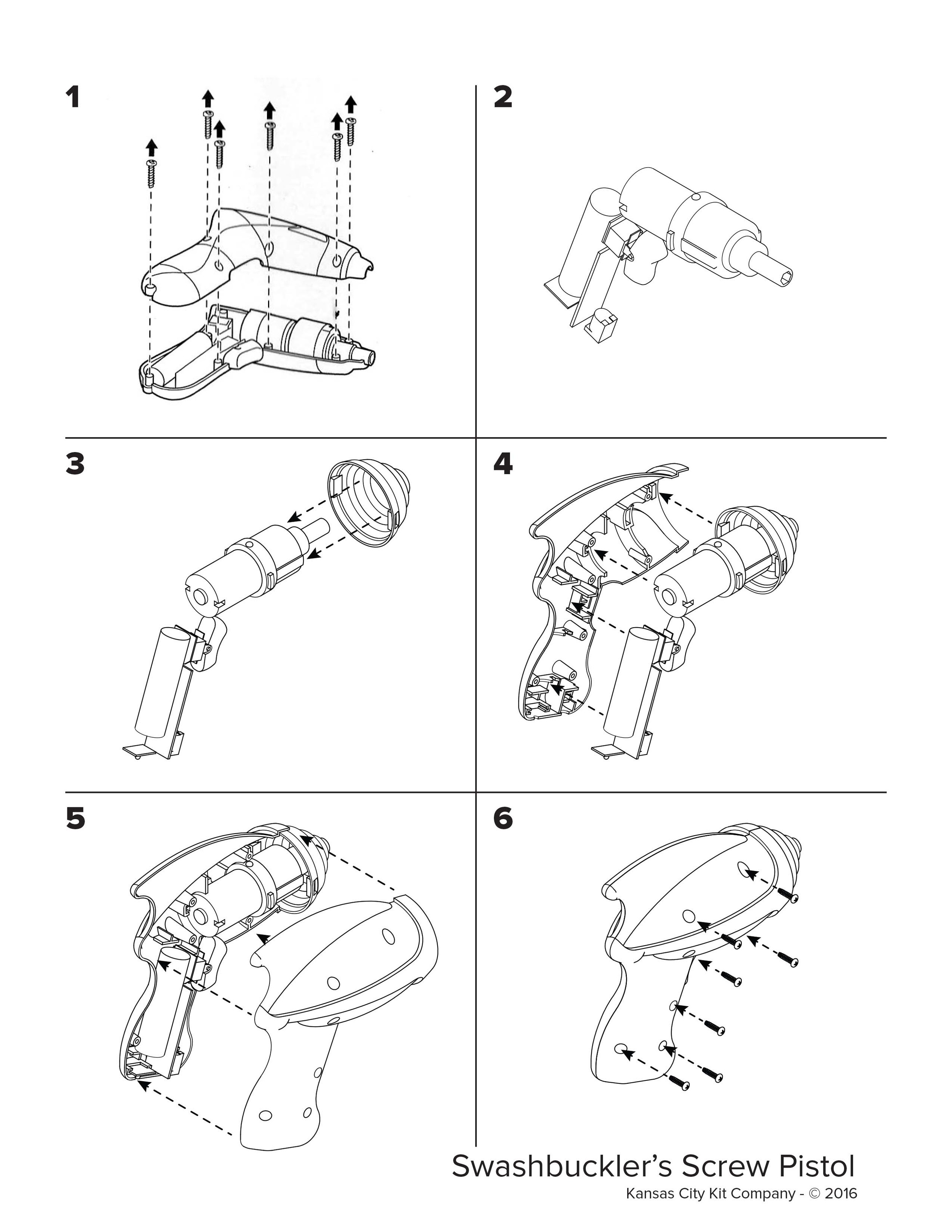 1

2

3

4

5

6

Swashbuckler's Screw Pistol
Kansas City Kit Company - © 2016