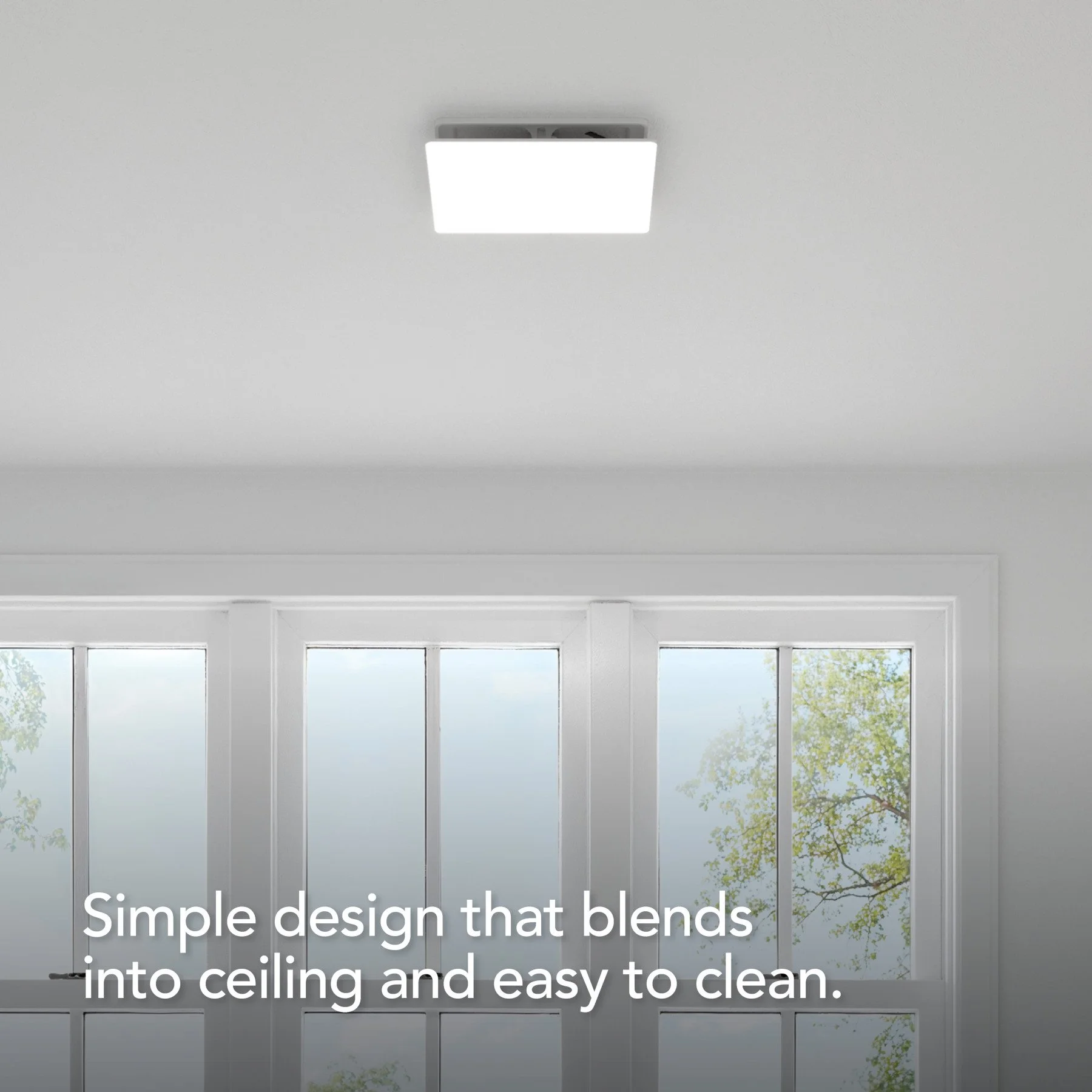 Simple design that blends into ceiling and easy to clean.