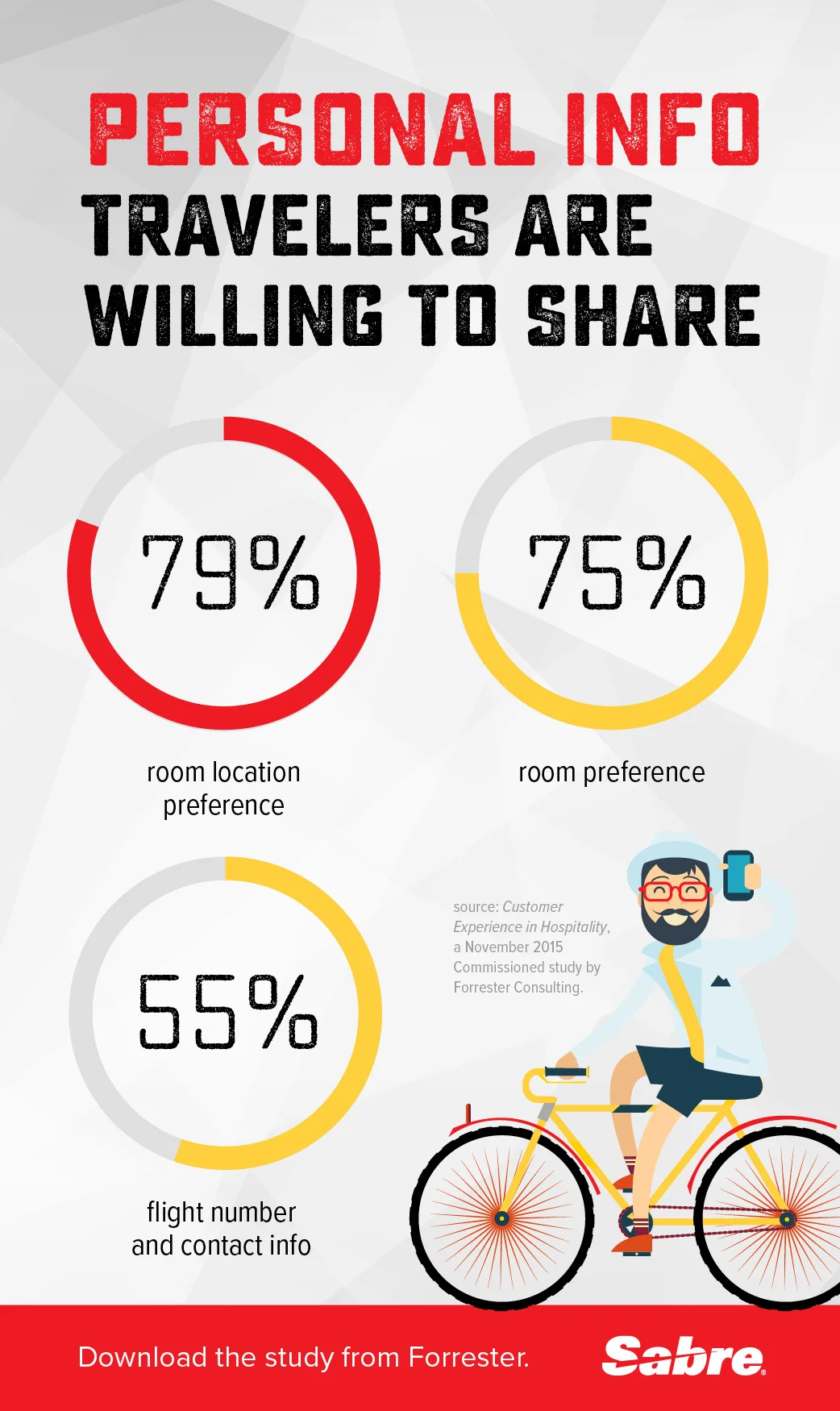 PERSONAL INFO TRAVELERS ARE WILLING TO SHARE

79%

room location preference

75%

room preference

55%

flight number and contact info

source: Customer Experience in Hospitality, a November 2015 Commissioned study by Forrester Consulting.

Download the study from Forrester.

Sabre