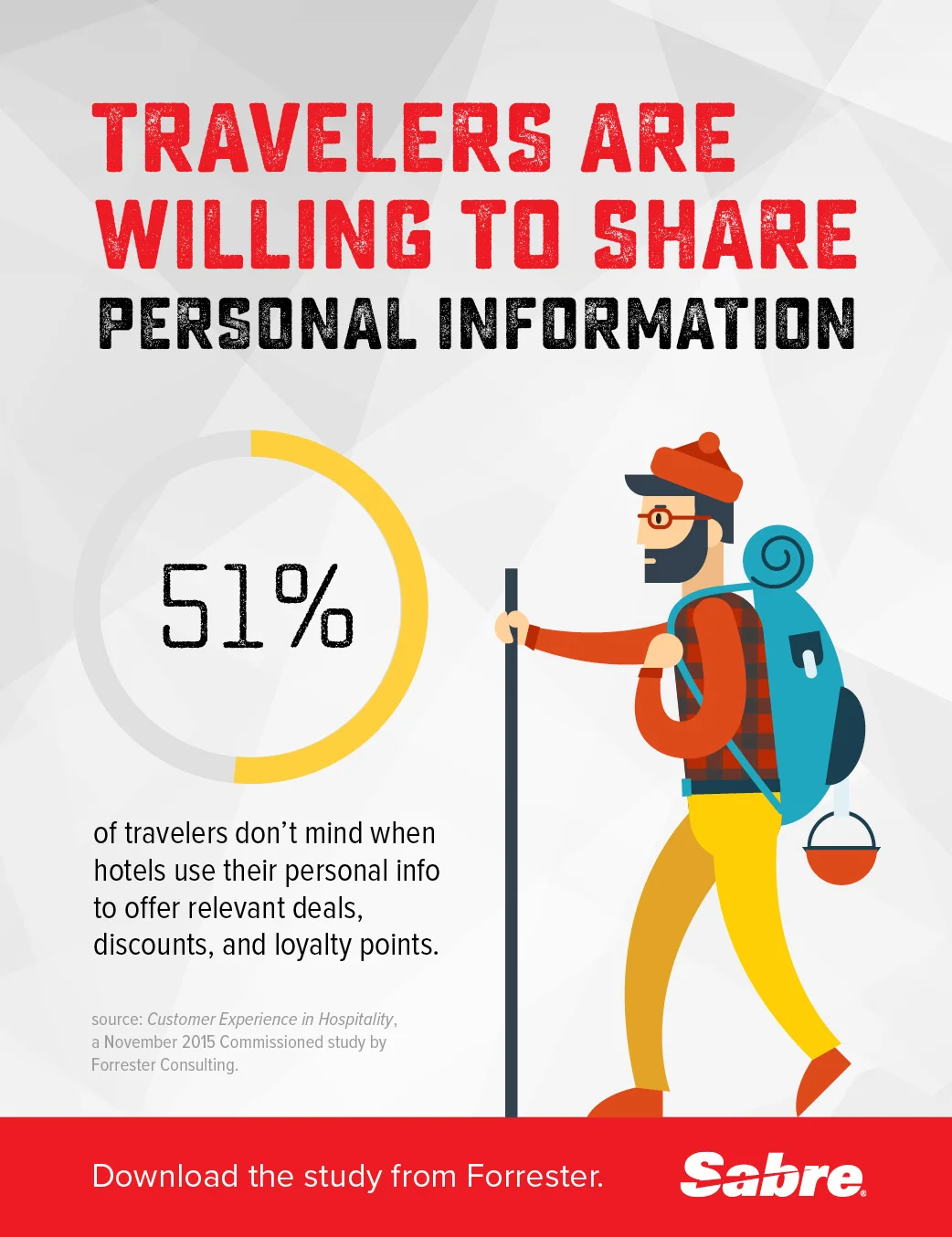 TRAVELERS ARE WILLING TO SHARE PERSONAL INFORMATION

51%

of travelers don't mind when hotels use their personal info to offer relevant deals, discounts, and loyalty points.

source: Customer Experience in Hospitality, a November 2015 Commissioned study by Forrester Consulting.

Download the study from Forrester.

Sabre