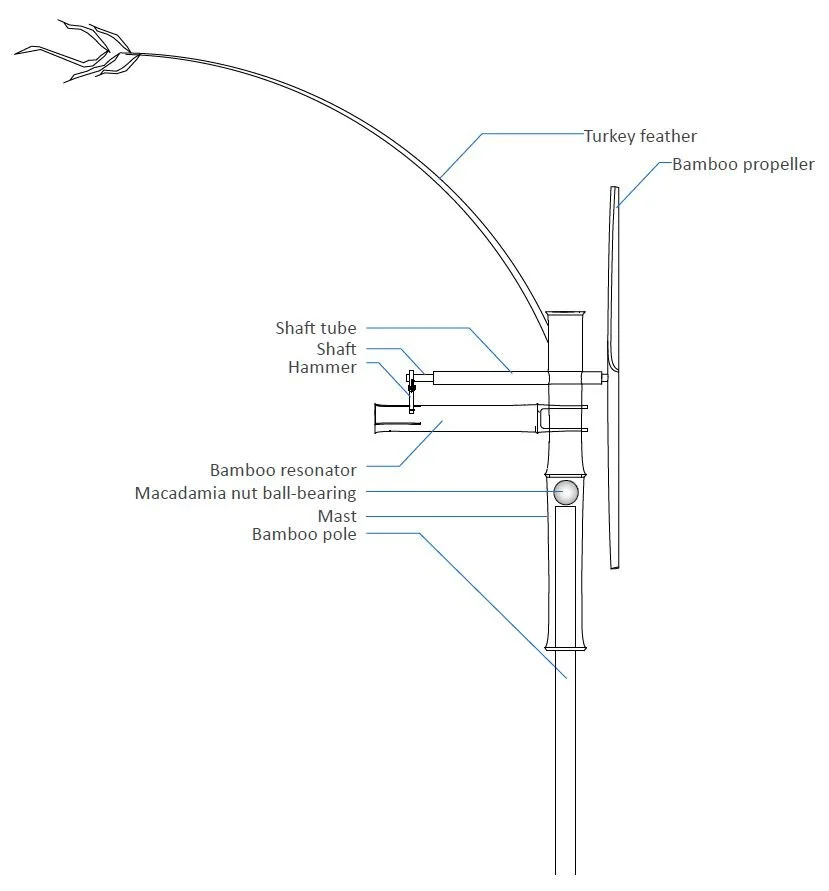 Turkey feather
Bamboo propeller
Shaft tube
Shaft
Hammer
Bamboo resonator
Macadamia nut ball-bearing
Mast
Bamboo pole