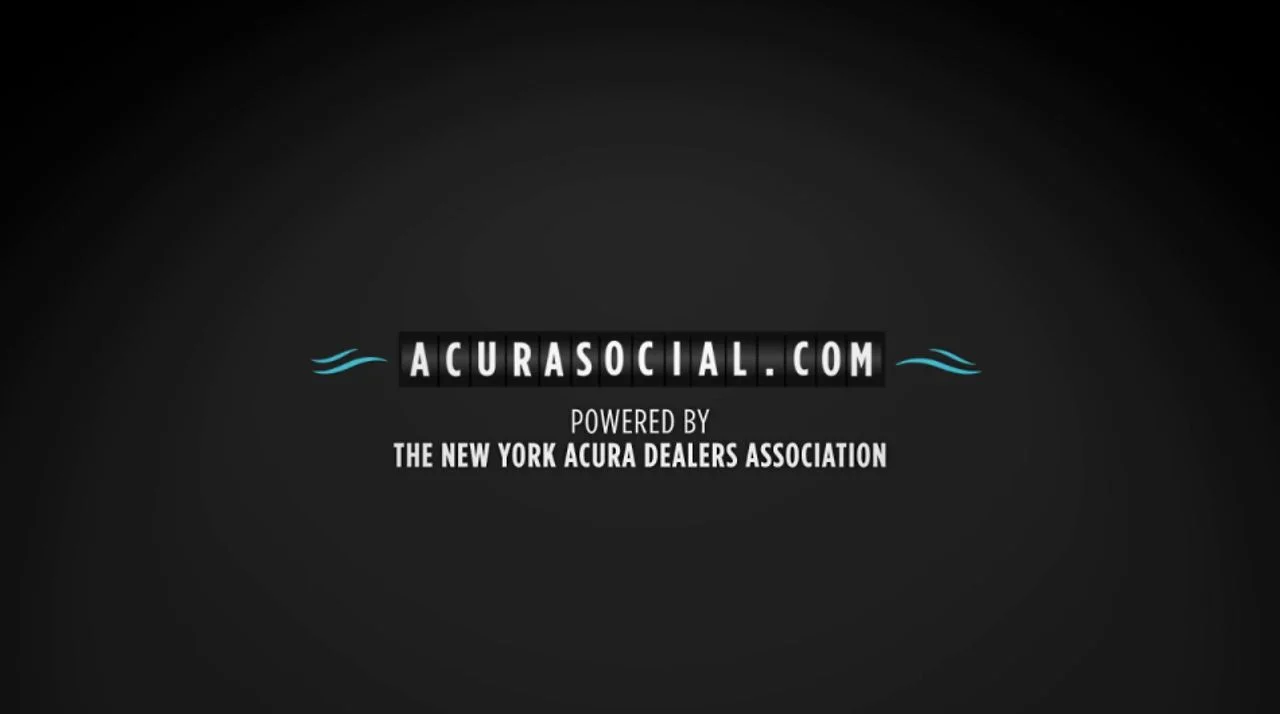 ACURASOCIAL.COM

POWERED BY
THE NEW YORK ACURA DEALERS ASSOCIATION