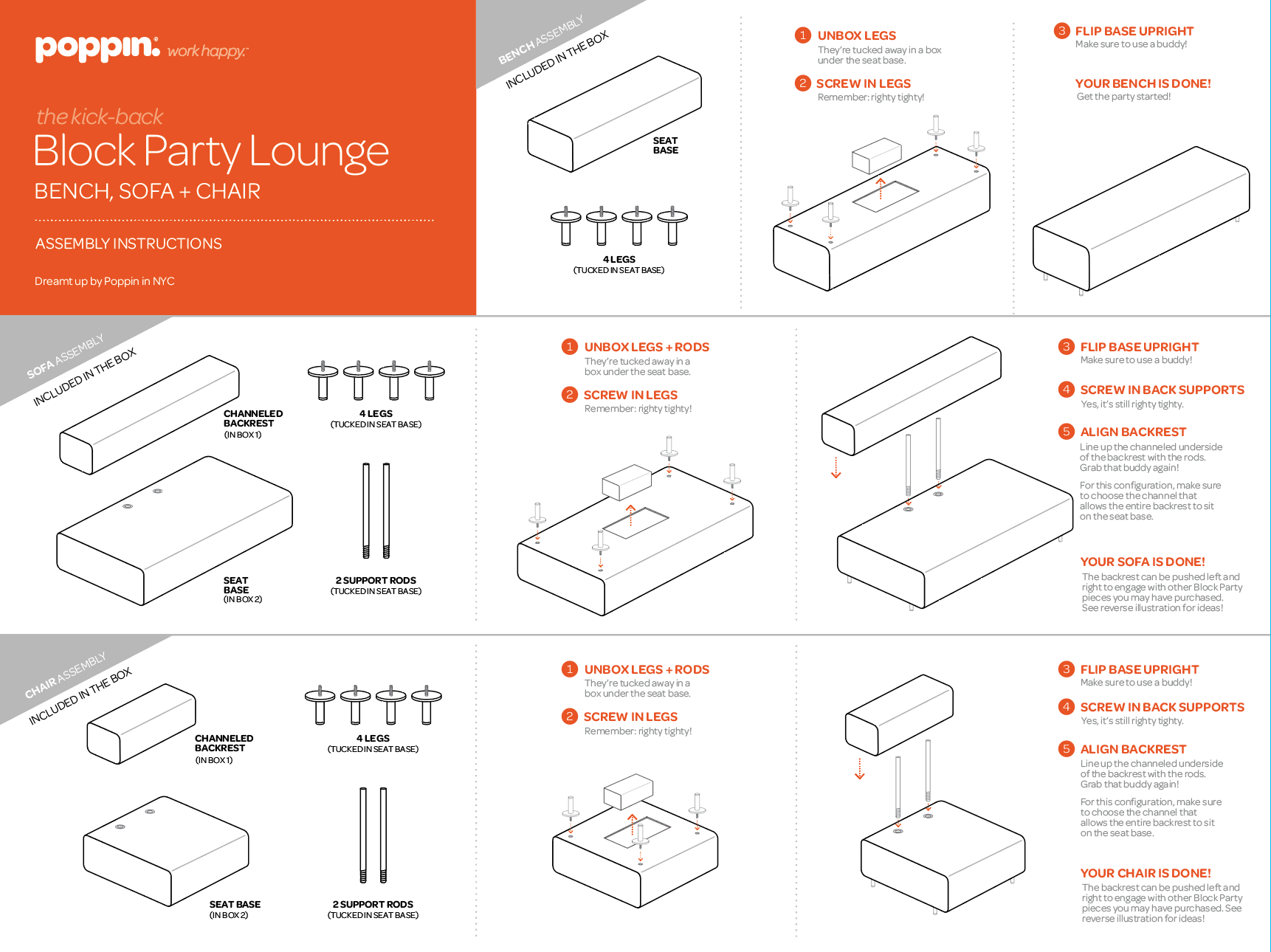 poppin. work happy.

the kick-back
Block Party Lounge
BENCH, SOFA + CHAIR

ASSEMBLY INSTRUCTIONS

Dreamt up by Poppin in NYC

BENCH ASSEMBLY
INCLUDED IN THE BOX

SEAT BASE

4 LEGS
(TUCKED IN SEAT BASE)

1 UNBOX LEGS
They're tucked away in a box under the seat base.

2 SCREW IN LEGS
Remember: righty tighty!

3 FLIP BASE UPRIGHT
Make sure to use a buddy!

YOUR BENCH IS DONE!
Get the party started!

SOFA ASSEMBLY
INCLUDED IN THE BOX

CHANNELED BACKREST
(IN BOX 1)

4 LEGS
(TUCKED IN SEAT BASE)

SEAT BASE
(IN BOX 2)

2 SUPPORT RODS
(TUCKED IN SEAT BASE)

1 UNBOX LEGS + RODS
They're tucked away in a box under the seat base.

2 SCREW IN LEGS
Remember: righty tighty!

3 FLIP BASE UPRIGHT
Make sure to use a buddy!

4 SCREW IN BACK SUPPORTS
Yes, it's still righty tighty.

5 ALIGN BACKREST
Line up the channeled underside of the backrest with the rods. Grab that buddy again!

For this configuration, make sure to choose the channel that allows the entire backrest to sit on the seat base.

YOUR SOFA IS DONE!
The backrest can be pushed left and right to engage with other Block Party pieces you may have purchased. See reverse illustration for ideas!

CHAIR ASSEMBLY
INCLUDED IN THE BOX

CHANNELED BACKREST
(IN BOX 1)

4 LEGS
(TUCKED IN SEAT BASE)

SEAT BASE
(IN BOX 2)

2 SUPPORT RODS
(TUCKED IN SEAT BASE)

1 UNBOX LEGS + RODS
They're tucked away in a box under the seat base.

2 SCREW IN LEGS
Remember: righty tighty!

3 FLIP BASE UPRIGHT
Make sure to use a buddy!

4 SCREW IN BACK SUPPORTS
Yes, it's still righty tighty.

5 ALIGN BACKREST
Line up the channeled underside of the backrest with the rods. Grab that buddy again!

For this configuration, make sure to choose the channel that allows the entire backrest to sit on the seat base.

YOUR CHAIR IS DONE!
The backrest can be pushed left and right to engage with other Block Party pieces you may have purchased. See reverse illustration for ideas!