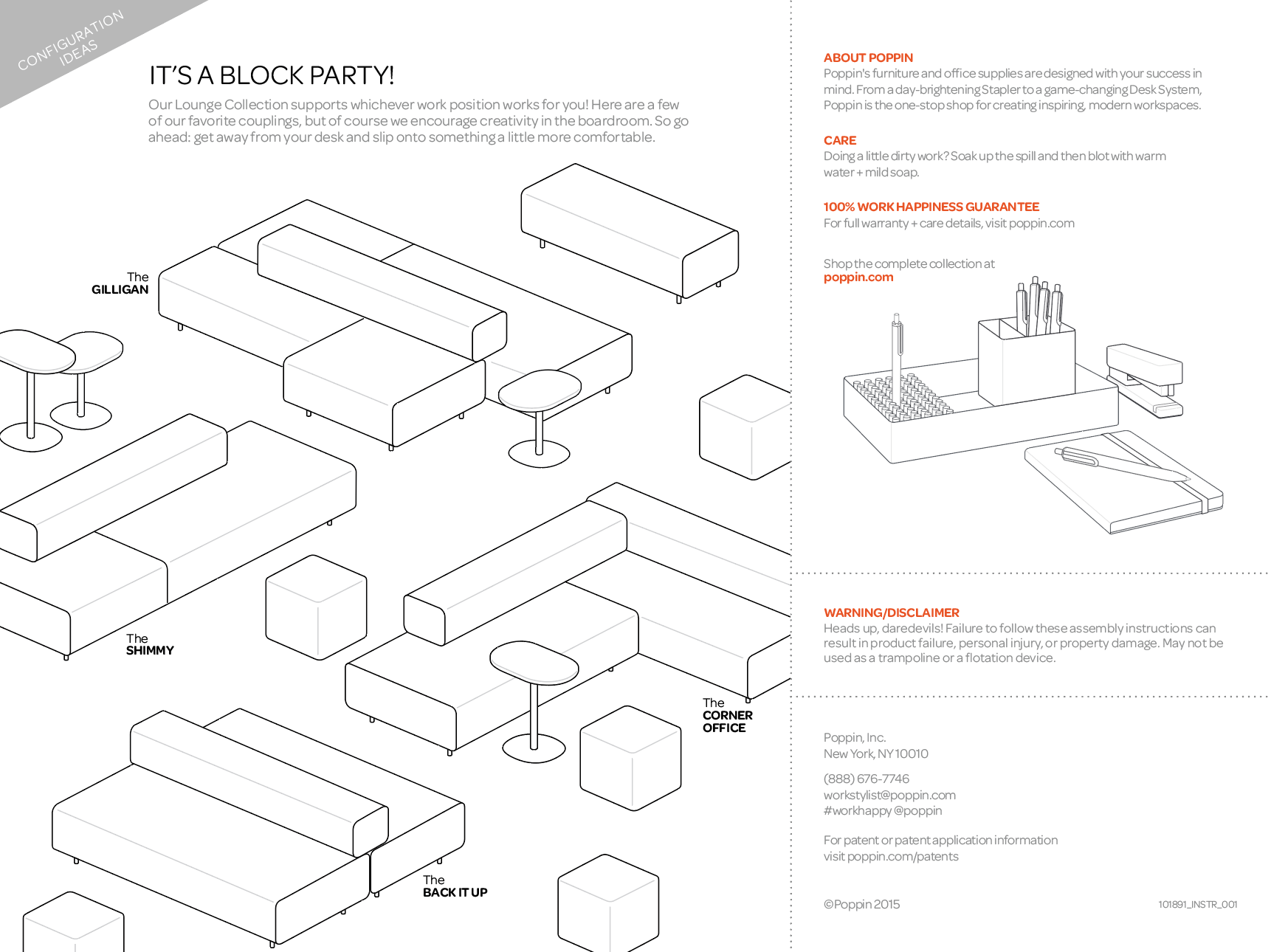 CONFIGURATION IDEAS

IT'S A BLOCK PARTY!

Our Lounge Collection supports whichever work position works for you! Here are a few of our favorite couplings, but of course we encourage creativity in the boardroom. So go ahead: get away from your desk and slip onto something a little more comfortable.

The GILLIGAN

The SHIMMY

The CORNER OFFICE

The BACK IT UP

ABOUT POPPIN
Poppin's furniture and office supplies are designed with your success in mind. From a day-brightening Stapler to a game-changing Desk System, Poppin is the one-stop shop for creating inspiring, modern workspaces.

CARE
Doing a little dirty work? Soak up the spill and then blot with warm water + mild soap.

100% WORK HAPPINESS GUARANTEE
For full warranty + care details, visit poppin.com

Shop the complete collection at
poppin.com

WARNING/DISCLAIMER
Heads up, daredevils! Failure to follow these assembly instructions can result in product failure, personal injury, or property damage. May not be used as a trampoline or a flotation device.

Poppin, Inc.
New York, NY 10010

(888) 676-7746
workstylist@poppin.com
#workhappy @poppin

For patent or patent application information visit poppin.com/patents

©Poppin 2015

101891_INSTR_001