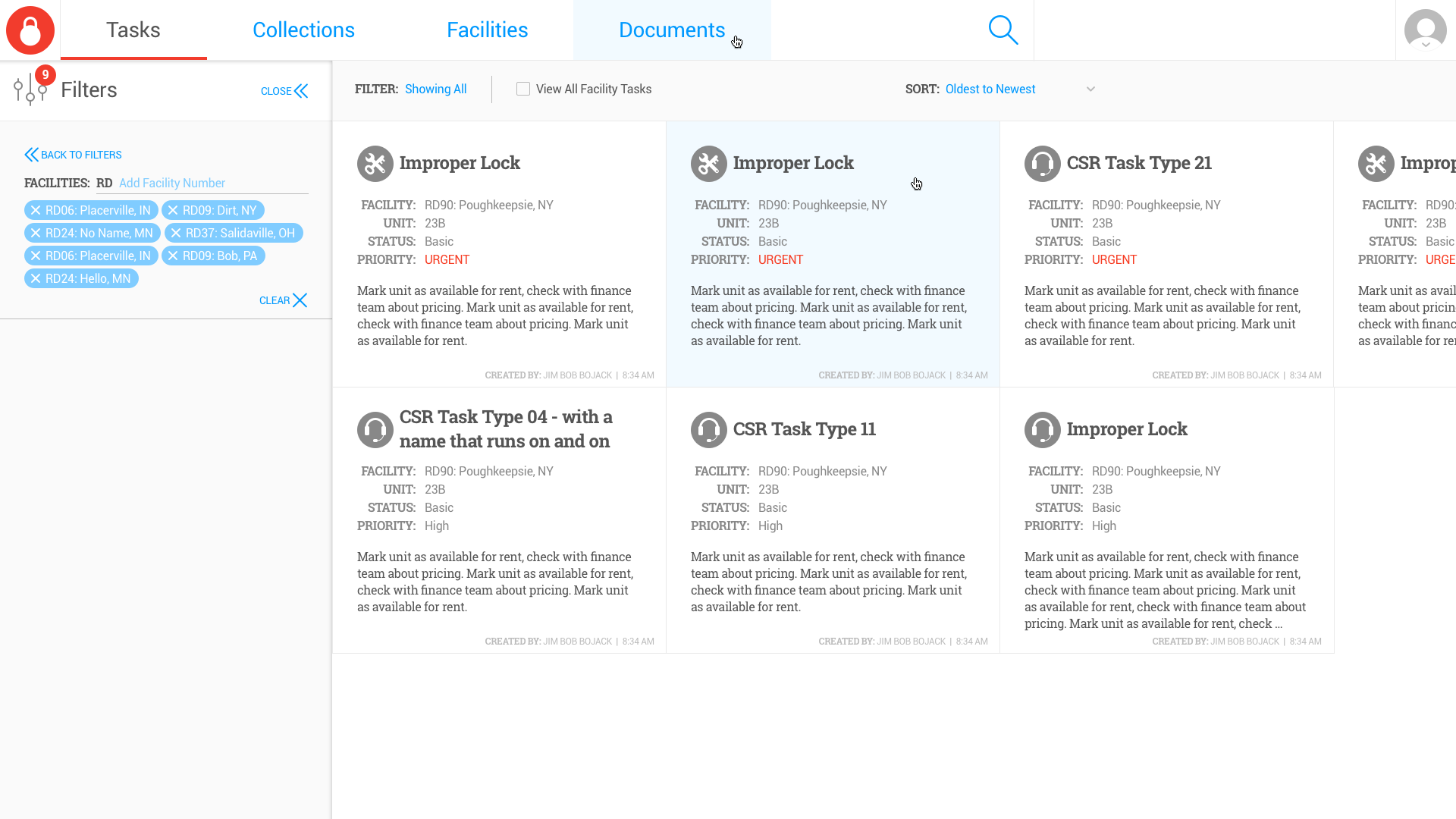 Tasks Collections Facilities Documents

9 Filters CLOSE

BACK TO FILTERS

FACILITIES: RD Add Facility Number

RD06: Placerville, IN RD09: Dirt, NY
RD24: No Name, MN RD37: Salidaville, OH
RD06: Placerville, IN RD09: Bob, PA
RD24: Hello, MN

CLEAR

FILTER: Showing All View All Facility Tasks SORT: Oldest to Newest

Improper Lock
FACILITY: RD90: Poughkeepsie, NY
UNIT: 23B
STATUS: Basic
PRIORITY: URGENT
Mark unit as available for rent, check with finance team about pricing. Mark unit as available for rent, check with finance team about pricing. Mark unit as available for rent.
CREATED BY: JIM BOB BOJACK | 8:34 AM

Improper Lock
FACILITY: RD90: Poughkeepsie, NY
UNIT: 23B
STATUS: Basic
PRIORITY: URGENT
Mark unit as available for rent, check with finance team about pricing. Mark unit as available for rent, check with finance team about pricing. Mark unit as available for rent.
CREATED BY: JIM BOB BOJACK | 8:34 AM

CSR Task Type 21
FACILITY: RD90: Poughkeepsie, NY
UNIT: 23B
STATUS: Basic
PRIORITY: URGENT
Mark unit as available for rent, check with finance team about pricing. Mark unit as available for rent, check with finance team about pricing. Mark unit as available for rent.
CREATED BY: JIM BOB BOJACK | 8:34 AM

Improp
FACILITY: RD90:
UNIT: 23B
STATUS: Basic
PRIORITY: URGE
Mark unit as avail team about pricin check with financ as available for re

CSR Task Type 04 - with a name that runs on and on
FACILITY: RD90: Poughkeepsie, NY
UNIT: 23B
STATUS: Basic
PRIORITY: High
Mark unit as available for rent, check with finance team about pricing. Mark unit as available for rent, check with finance team about pricing. Mark unit as available for rent.
CREATED BY: JIM BOB BOJACK | 8:34 AM

CSR Task Type 11
FACILITY: RD90: Poughkeepsie, NY
UNIT: 23B
STATUS: Basic
PRIORITY: High
Mark unit as available for rent, check with finance team about pricing. Mark unit as available for rent, check with finance team about pricing. Mark unit as available for rent.
CREATED BY: JIM BOB BOJACK | 8:34 AM

Improper Lock
FACILITY: RD90: Poughkeepsie, NY
UNIT: 23B
STATUS: Basic
PRIORITY: High
Mark unit as available for rent, check with finance team about pricing. Mark unit as available for rent, check with finance team about pricing. Mark unit as available for rent, check with finance team about pricing. Mark unit as available for rent, check ...
CREATED BY: JIM BOB BOJACK | 8:34 AM