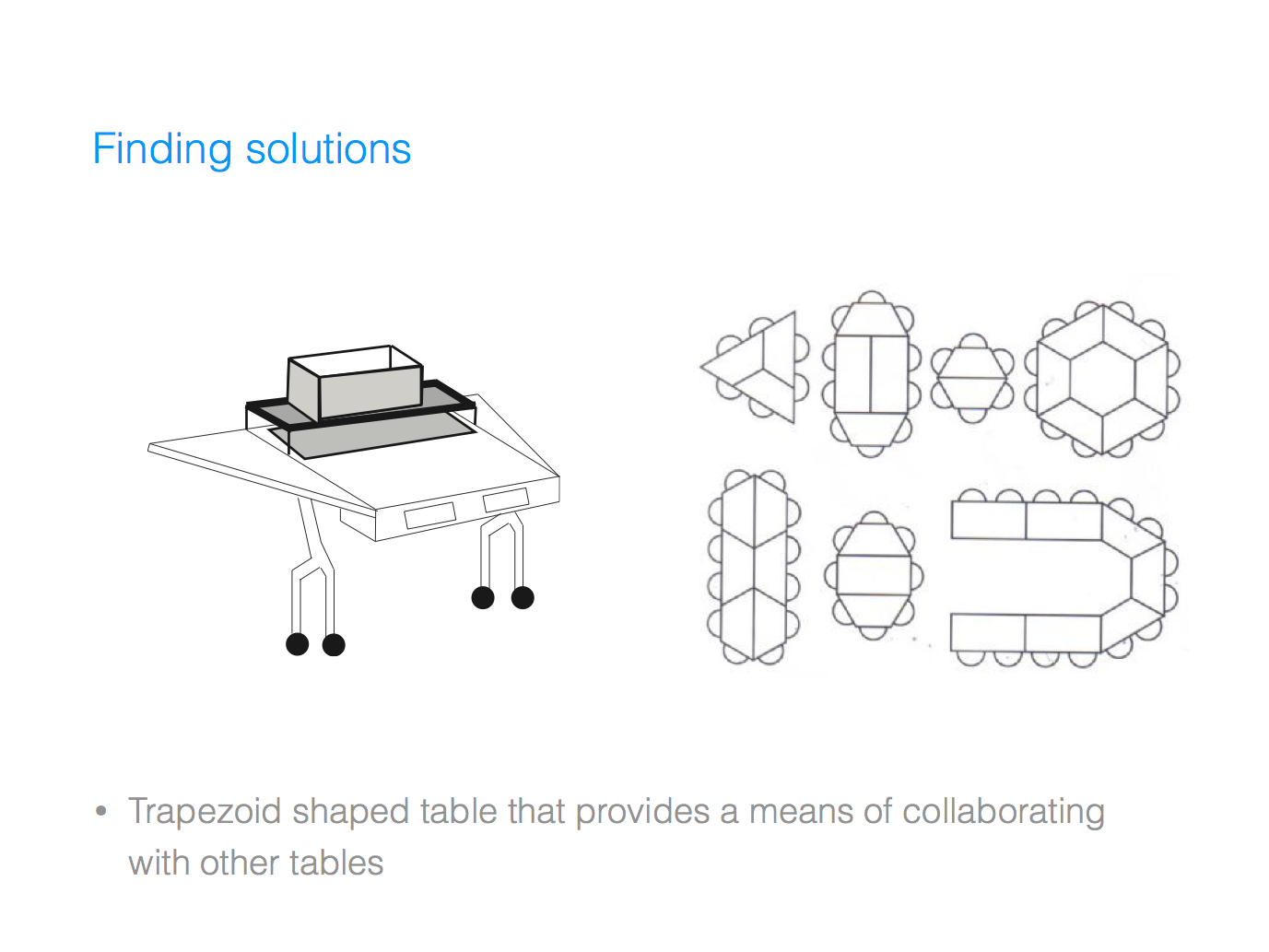 Finding solutions

• Trapezoid shaped table that provides a means of collaborating with other tables