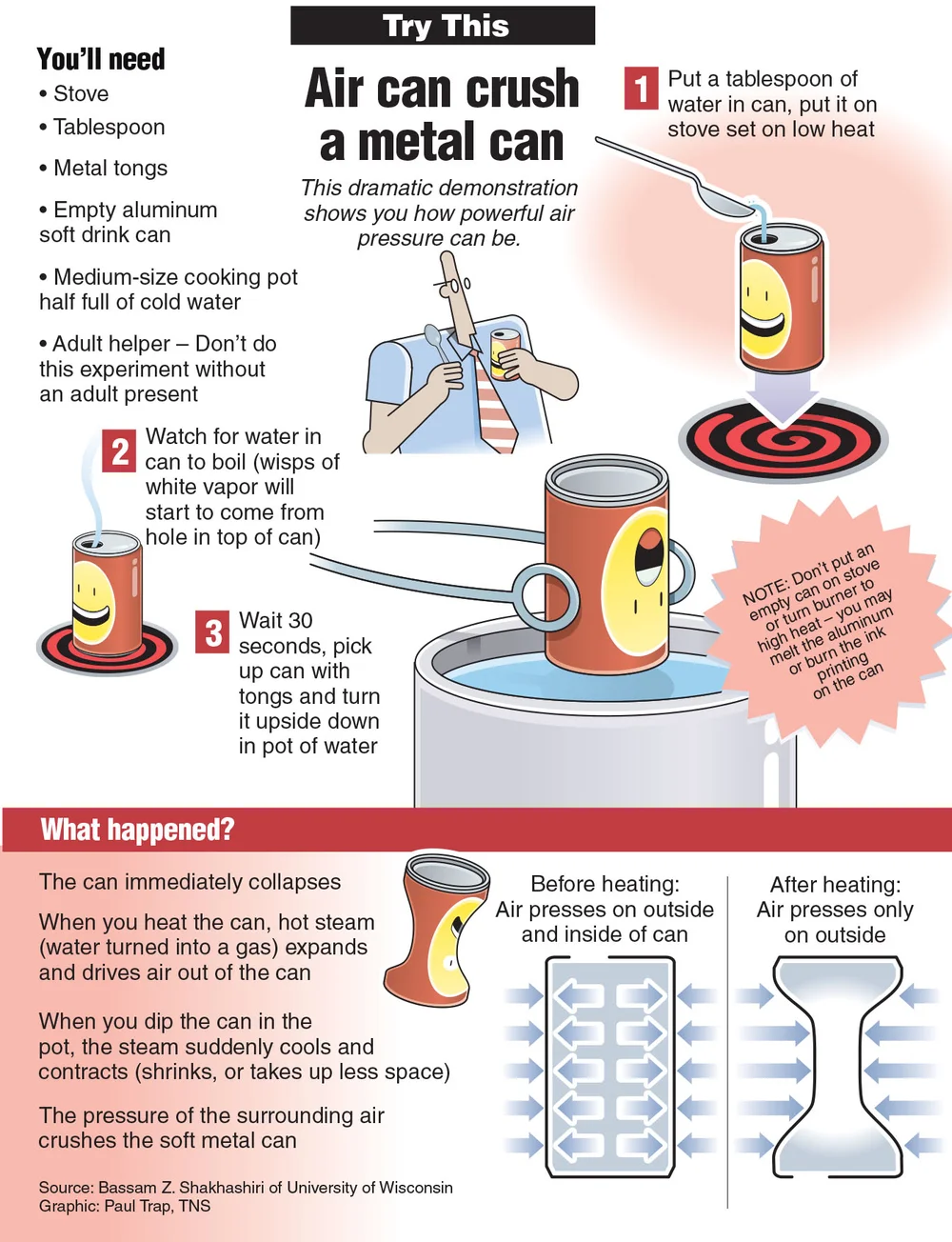 Try This

Air can crush a metal can

This dramatic demonstration shows you how powerful air pressure can be.

You'll need
• Stove
• Tablespoon
• Metal tongs
• Empty aluminum soft drink can
• Medium-size cooking pot half full of cold water
• Adult helper – Don't do this experiment without an adult present

1 Put a tablespoon of water in can, put it on stove set on low heat

2 Watch for water in can to boil (wisps of white vapor will start to come from hole in top of can)

3 Wait 30 seconds, pick up can with tongs and turn it upside down in pot of water

NOTE: Don't put an empty can on stove or turn burner to high heat – you may melt the aluminum or burn the ink printing on the can

What happened?

The can immediately collapses

When you heat the can, hot steam (water turned into a gas) expands and drives air out of the can

When you dip the can in the pot, the steam suddenly cools and contracts (shrinks, or takes up less space)

The pressure of the surrounding air crushes the soft metal can

Before heating: Air presses on outside and inside of can

After heating: Air presses only on outside

Source: Bassam Z. Shakhashiri of University of Wisconsin
Graphic: Paul Trap, TNS