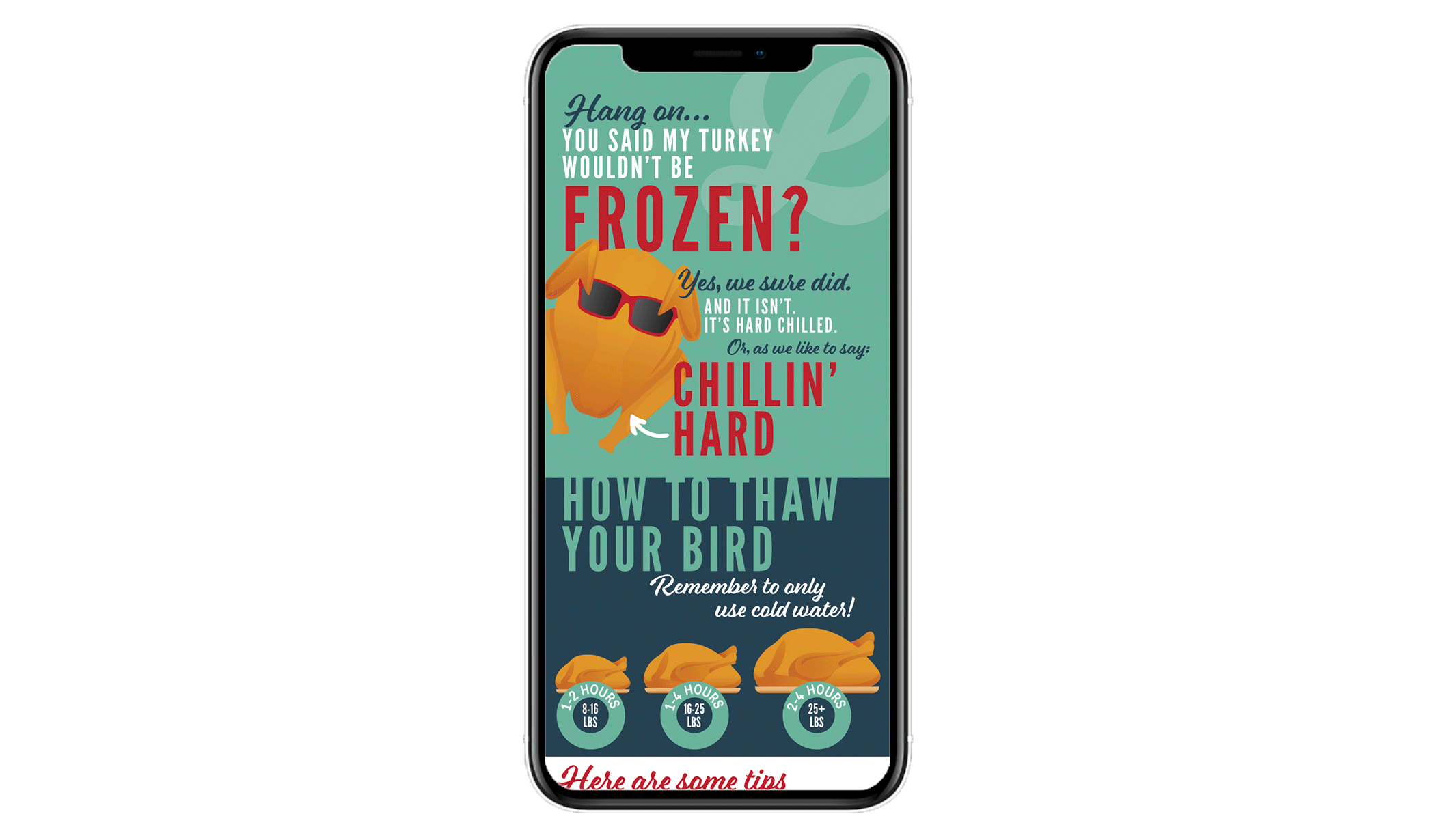 Hang on...
YOU SAID MY TURKEY WOULDN'T BE
FROZEN?

Yes, we sure did.
AND IT ISN'T. IT'S HARD CHILLED.
Or, as we like to say:
CHILLIN' HARD

HOW TO THAW YOUR BIRD
Remember to only use cold water!

1-2 HOURS
8-16 LBS

1-4 HOURS
16-25 LBS

2-4 HOURS
25+ LBS

Here are some tips