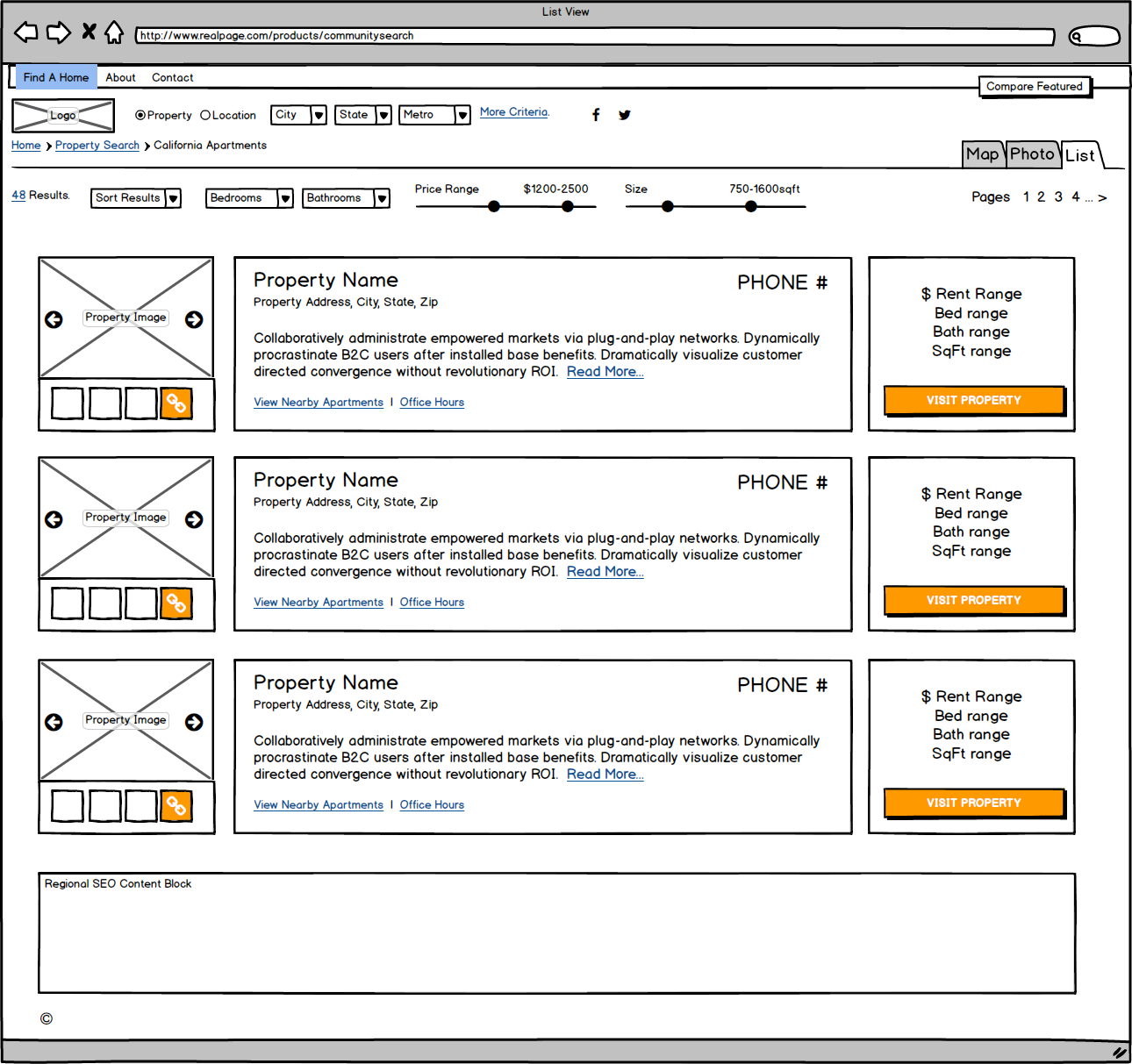 List View

http://www.realpage.com/products/communitysearch

Find A Home About Contact

Compare Featured

Logo

Property Location City State Metro More Criteria.

Home > Property Search > California Apartments

Map Photo List

48 Results. Sort Results Bedrooms Bathrooms Price Range $1200-2500 Size 750-1600sqft Pages 1 2 3 4 ... >

Property Image

Property Name

PHONE #

Property Address, City, State, Zip

Collaboratively administrate empowered markets via plug-and-play networks. Dynamically procrastinate B2C users after installed base benefits. Dramatically visualize customer directed convergence without revolutionary ROI. Read More...

View Nearby Apartments | Office Hours

$ Rent Range
Bed range
Bath range
SqFt range

VISIT PROPERTY

Property Image

Property Name

PHONE #

Property Address, City, State, Zip

Collaboratively administrate empowered markets via plug-and-play networks. Dynamically procrastinate B2C users after installed base benefits. Dramatically visualize customer directed convergence without revolutionary ROI. Read More...

View Nearby Apartments | Office Hours

$ Rent Range
Bed range
Bath range
SqFt range

VISIT PROPERTY

Property Image

Property Name

PHONE #

Property Address, City, State, Zip

Collaboratively administrate empowered markets via plug-and-play networks. Dynamically procrastinate B2C users after installed base benefits. Dramatically visualize customer directed convergence without revolutionary ROI. Read More...

View Nearby Apartments | Office Hours

$ Rent Range
Bed range
Bath range
SqFt range

VISIT PROPERTY

Regional SEO Content Block

©