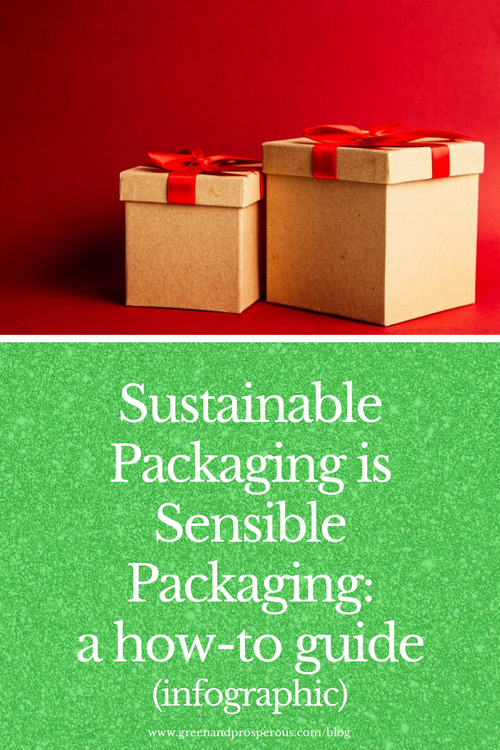 Sustainable Packaging is Sensible Packaging: a how-to guide (infographic)

www.greenandprosperous.com/blog