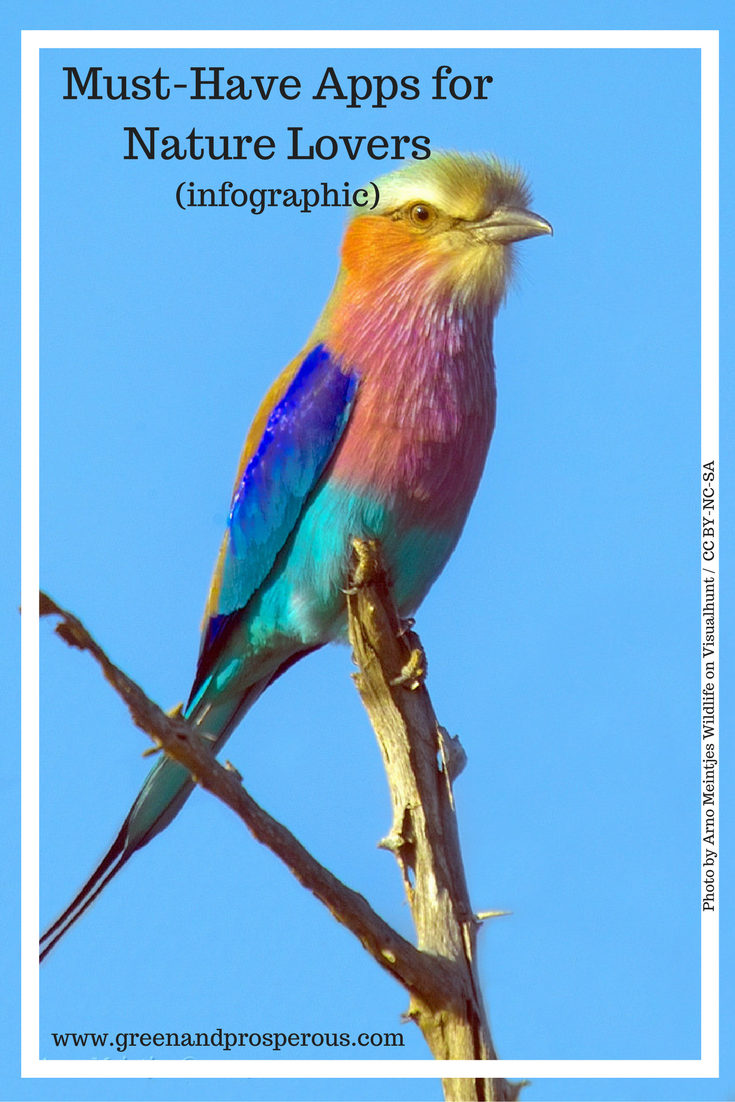 Must-Have Apps for Nature Lovers
(infographic)

Photo by Arno Meintjes Wildlife on Visualhunt / CC BY-NC-SA

www.greenandprosperous.com