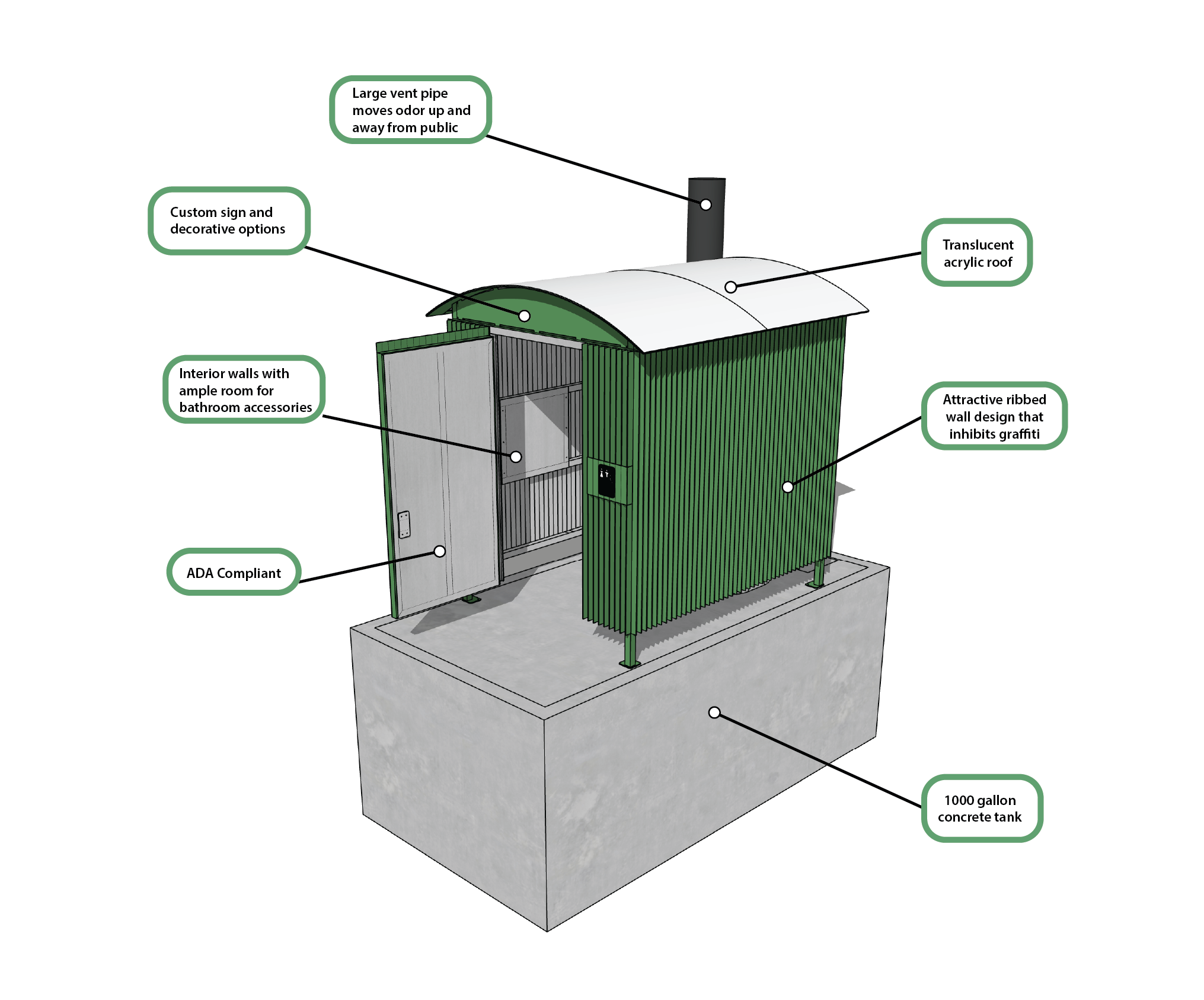 Large vent pipe moves odor up and away from public

Custom sign and decorative options

Translucent acrylic roof

Interior walls with ample room for bathroom accessories

Attractive ribbed wall design that inhibits graffiti

ADA Compliant

1000 gallon concrete tank