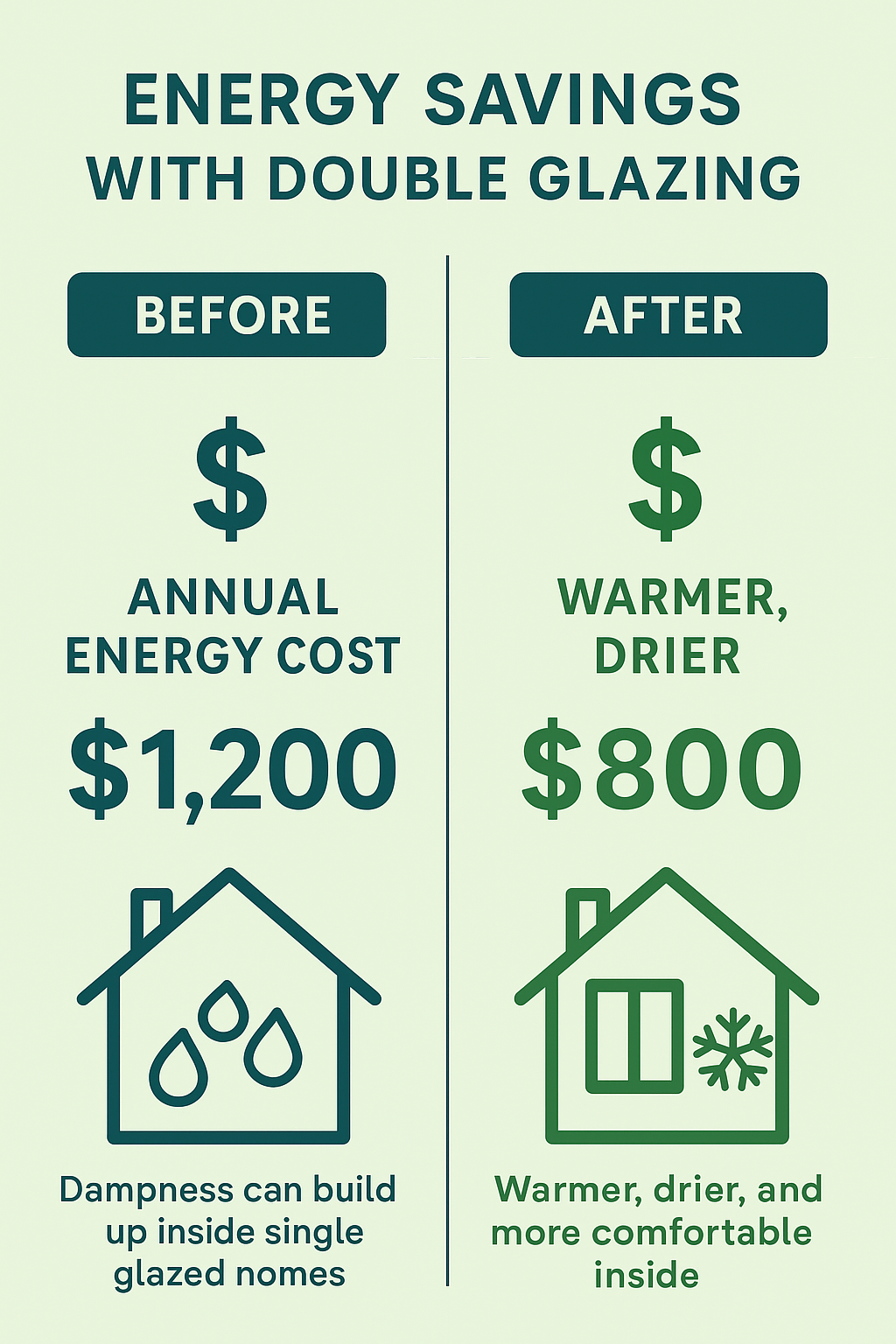 ENERGY SAVINGS WITH DOUBLE GLAZING

BEFORE

$

ANNUAL ENERGY COST

$1,200

Dampness can build up inside single glazed nomes

AFTER

$

WARMER, DRIER

$800

Warmer, drier, and more comfortable inside