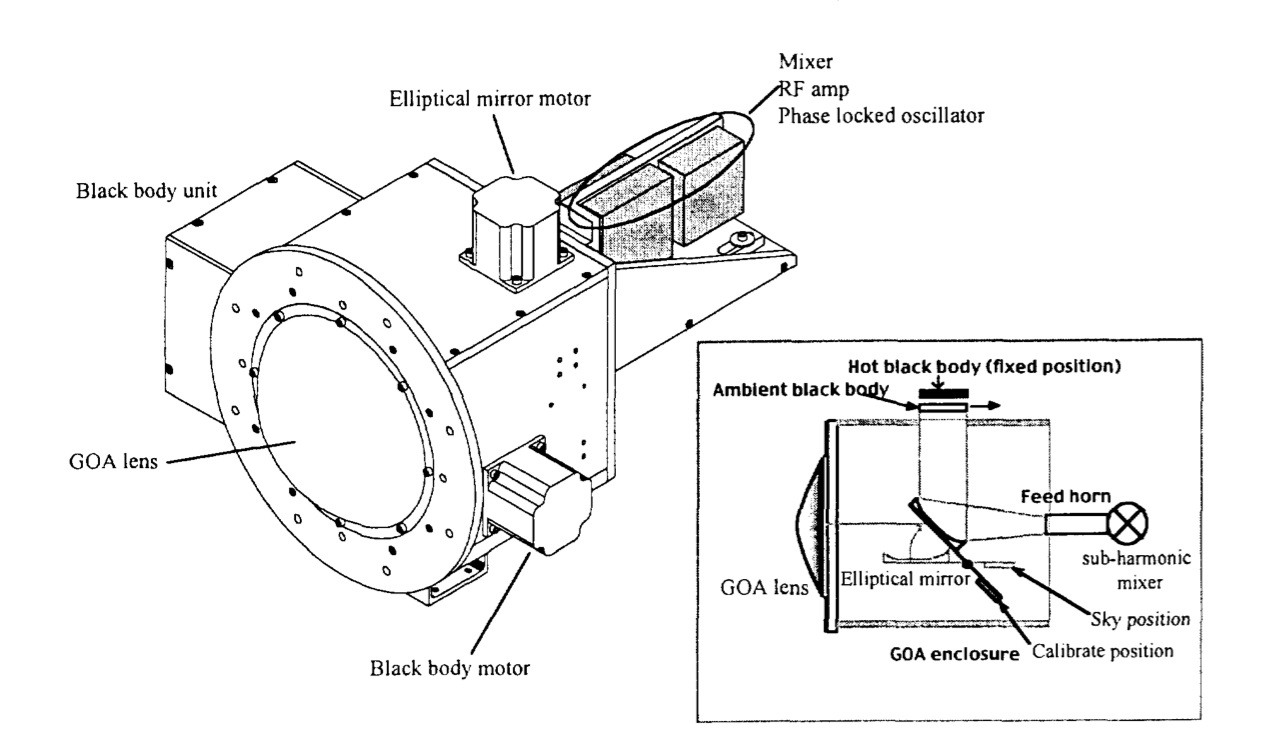 Mixer
RF amp
Phase locked oscillator

Elliptical mirror motor

Black body unit

GOA lens

Black body motor

Hot black body (fixed position)
Ambient black body
Feed horn
sub-harmonic mixer
GOA lens
Elliptical mirror
Sky position
GOA enclosure
Calibrate position