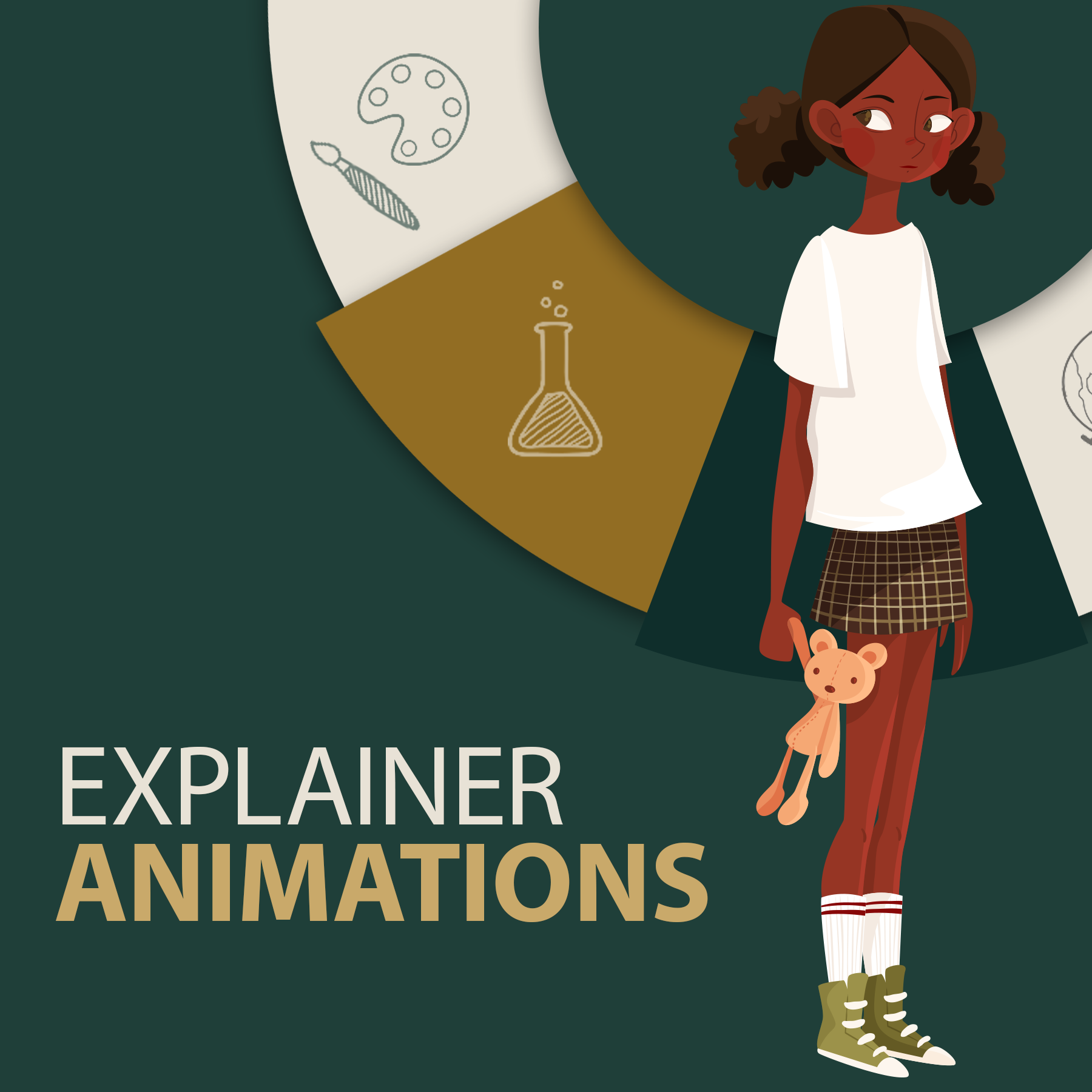 EXPLAINER
ANIMATIONS