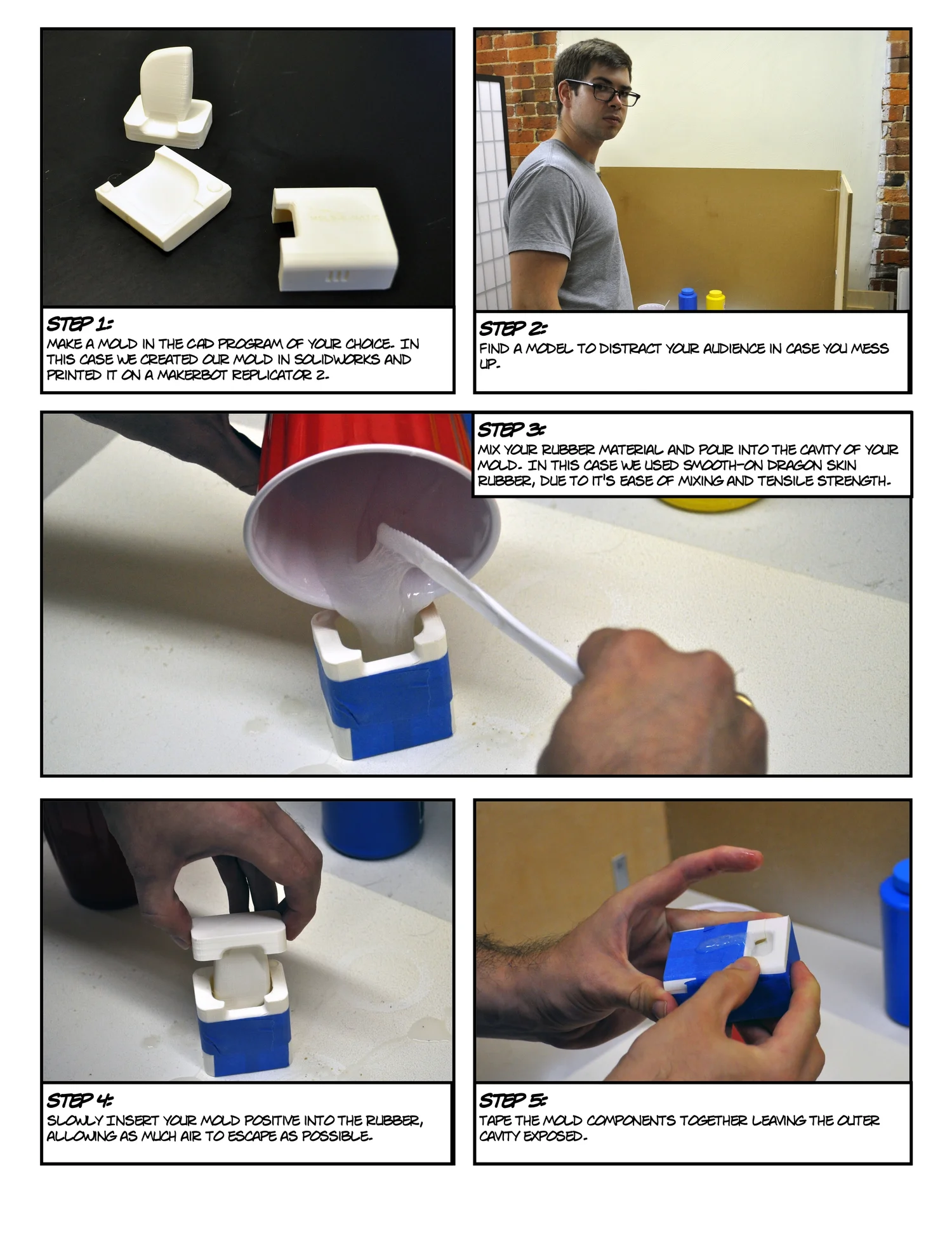 STEP 1:
MAKE A MOLD IN THE CAD PROGRAM OF YOUR CHOICE. IN THIS CASE WE CREATED OUR MOLD IN SOLIDWORKS AND PRINTED IT ON A MAKERBOT REPLICATOR 2.

STEP 2:
FIND A MODEL TO DISTRACT YOUR AUDIENCE IN CASE YOU MESS UP.

STEP 3:
MIX YOUR RUBBER MATERIAL AND POUR INTO THE CAVITY OF YOUR MOLD. IN THIS CASE WE USED SMOOTH-ON DRAGON SKIN RUBBER, DUE TO IT'S EASE OF MIXING AND TENSILE STRENGTH.

STEP 4:
SLOWLY INSERT YOUR MOLD POSITIVE INTO THE RUBBER, ALLOWING AS MUCH AIR TO ESCAPE AS POSSIBLE.

STEP 5:
TAPE THE MOLD COMPONENTS TOGETHER LEAVING THE OUTER CAVITY EXPOSED.