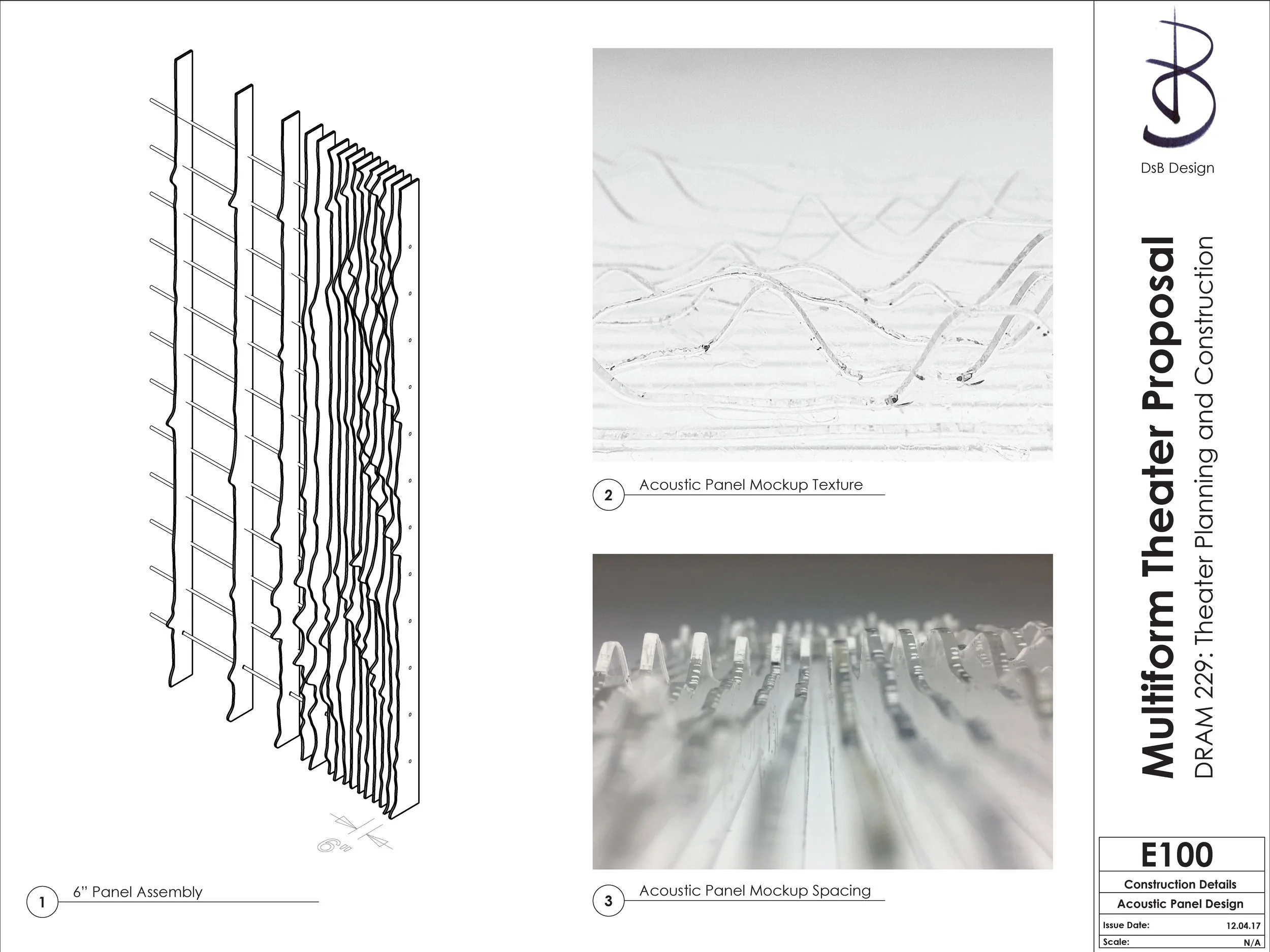 6"

1 6" Panel Assembly

2 Acoustic Panel Mockup Texture

3 Acoustic Panel Mockup Spacing

DsB Design

Multiform Theater Proposal
DRAM 229: Theater Planning and Construction

E100

Construction Details

Acoustic Panel Design

Issue Date: 12.04.17

Scale: N/A