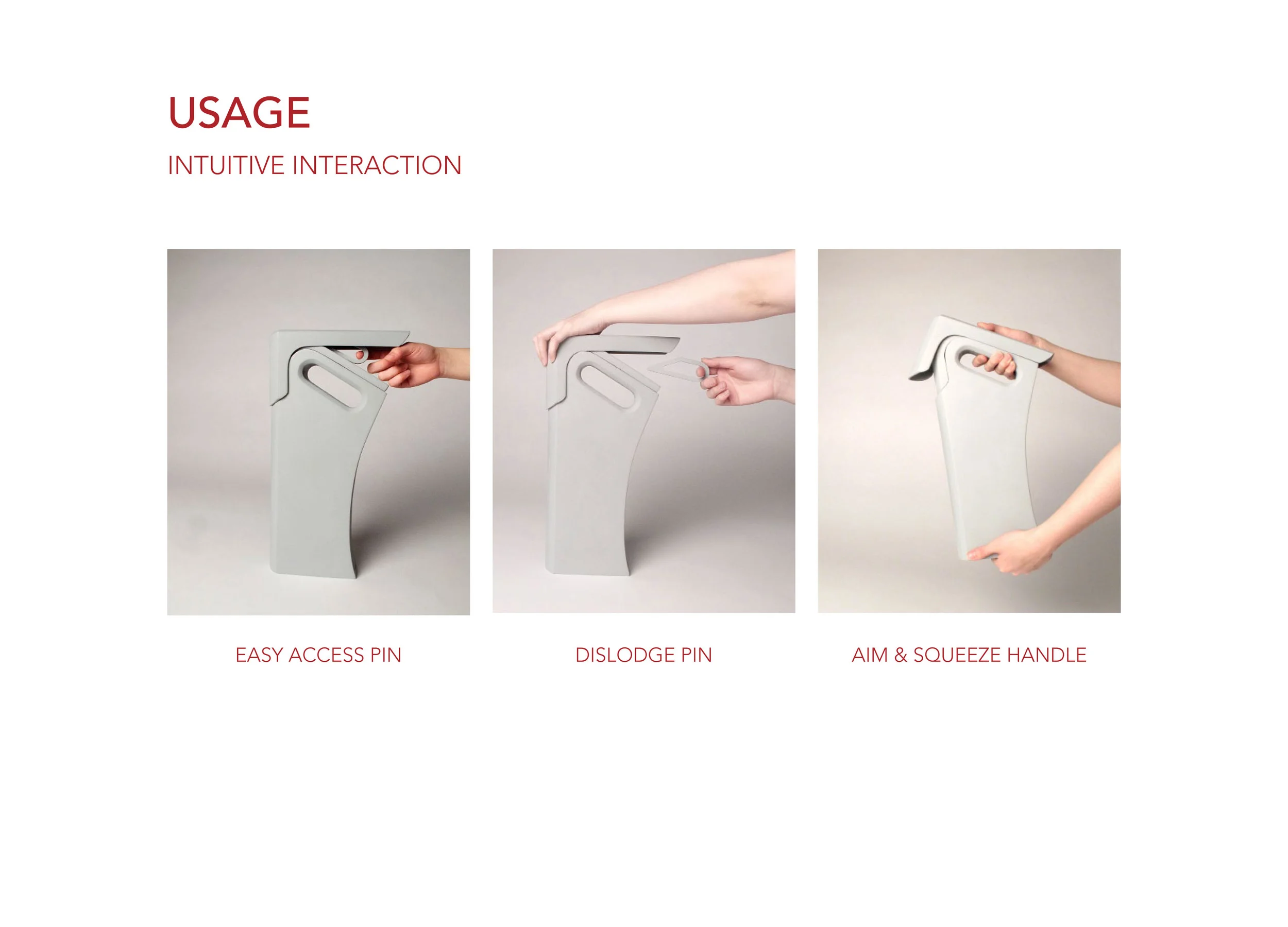 USAGE

INTUITIVE INTERACTION

EASY ACCESS PIN

DISLODGE PIN

AIM & SQUEEZE HANDLE