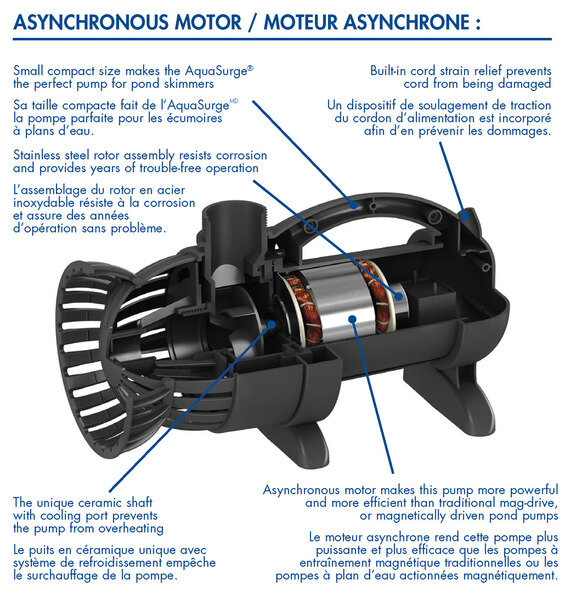 ASYNCHRONOUS MOTOR / MOTEUR ASYNCHRONE :

Small compact size makes the AquaSurge® the perfect pump for pond skimmers

Sa taille compacte fait de l'AquaSurge$^{MD}$ la pompe parfaite pour les écumoires à plans d'eau.

Stainless steel rotor assembly resists corrosion and provides years of trouble-free operation

L'assemblage du rotor en acier inoxydable résiste à la corrosion et assure des années d'opération sans problème.

Built-in cord strain relief prevents cord from being damaged

Un dispositif de soulagement de traction du cordon d'alimentation est incorporé afin d'en prévenir les dommages.

The unique ceramic shaft with cooling port prevents the pump from overheating

Le puits en céramique unique avec système de refroidissement empêche le surchauffage de la pompe.

Asynchronous motor makes this pump more powerful and more efficient than traditional mag-drive, or magnetically driven pond pumps

Le moteur asynchrone rend cette pompe plus puissante et plus efficace que les pompes à entraînement magnétique traditionnelles ou les pompes à plan d'eau actionnées magnétiquement.