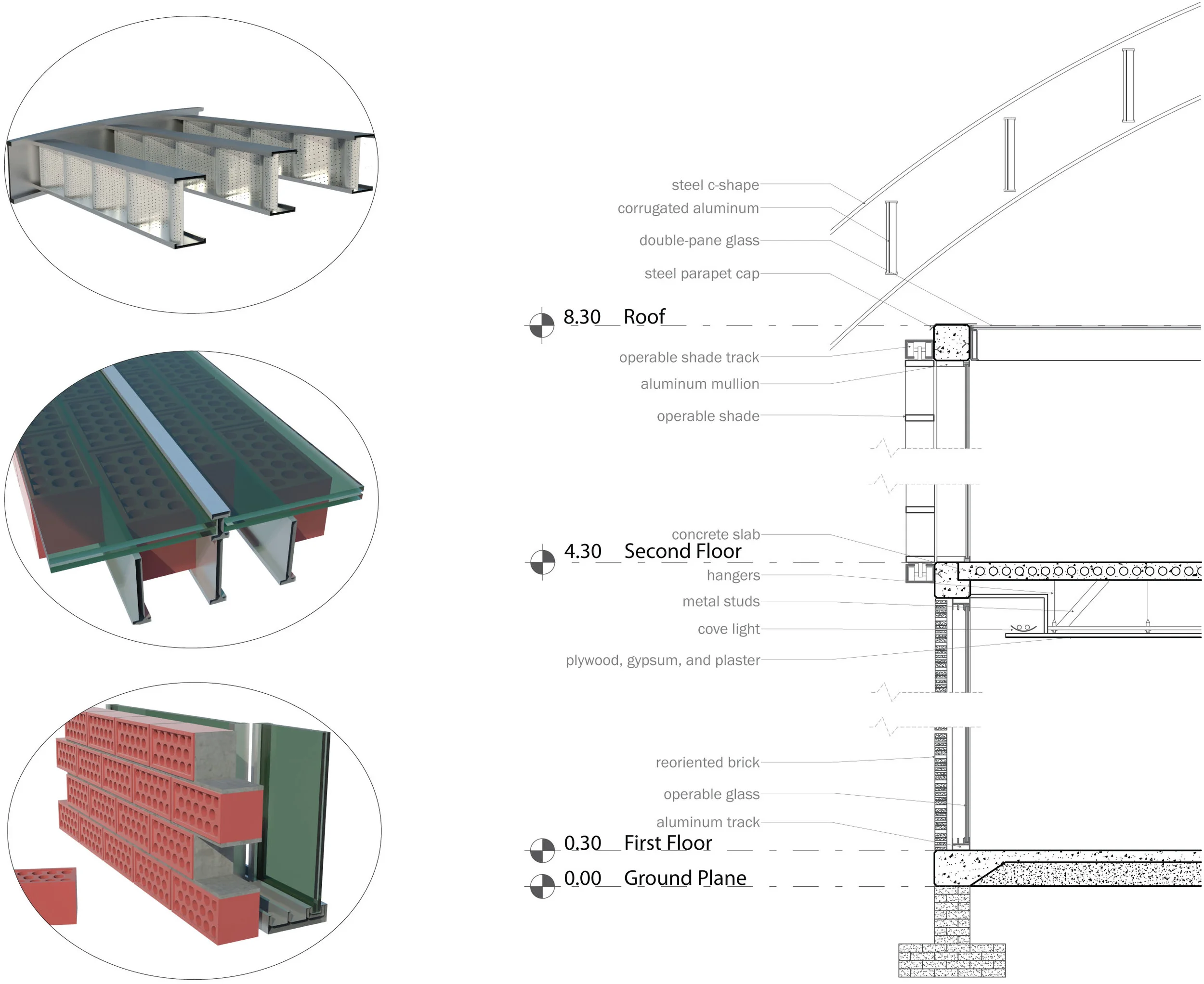 steel c-shape
corrugated aluminum
double-pane glass
steel parapet cap

8.30 Roof

operable shade track
aluminum mullion
operable shade

concrete slab

4.30 Second Floor

hangers
metal studs
cove light
plywood, gypsum, and plaster

reoriented brick
operable glass
aluminum track

0.30 First Floor

0.00 Ground Plane