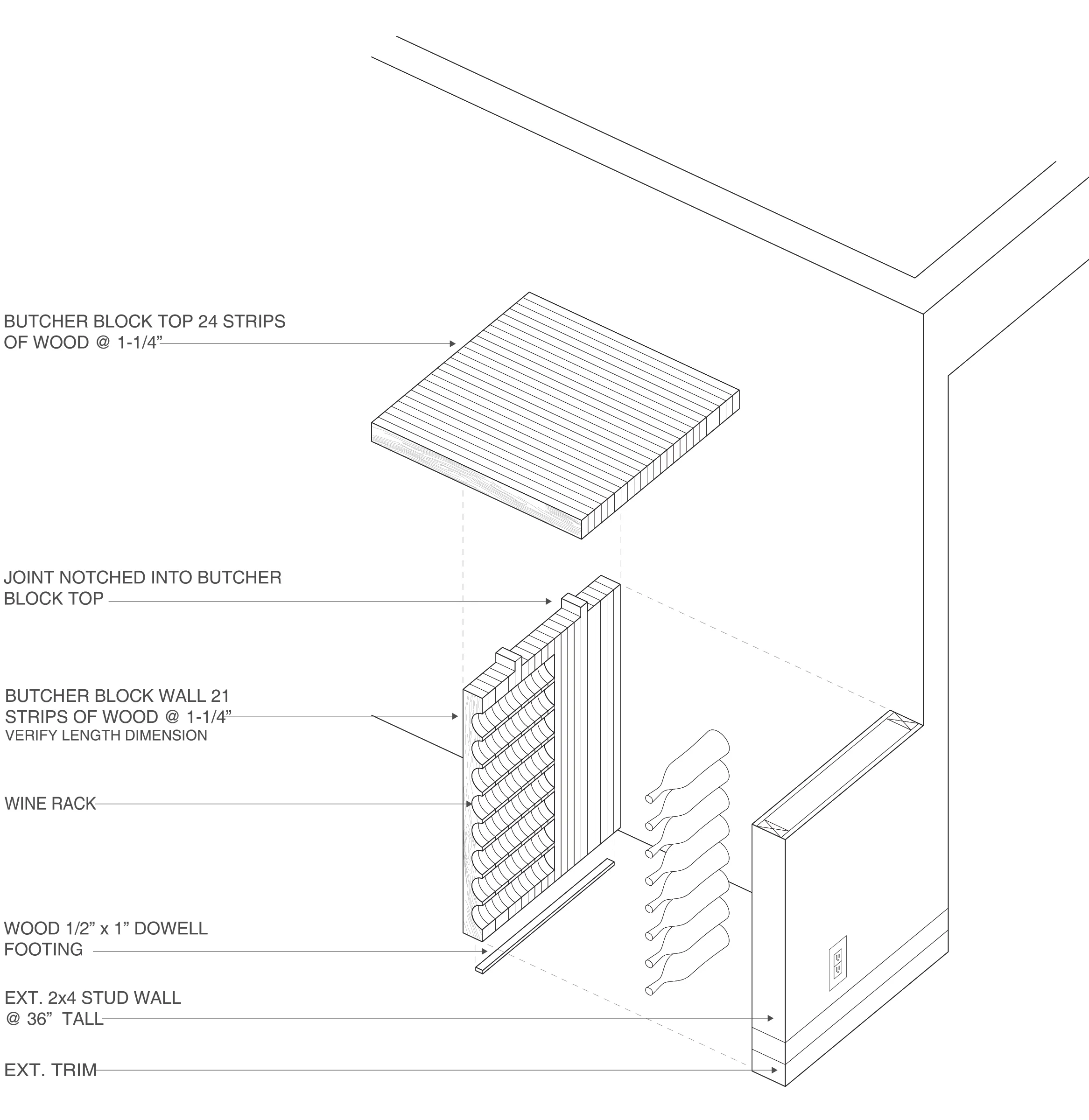 BUTCHER BLOCK TOP 24 STRIPS OF WOOD @ 1-1/4”

JOINT NOTCHED INTO BUTCHER BLOCK TOP

BUTCHER BLOCK WALL 21 STRIPS OF WOOD @ 1-1/4”
VERIFY LENGTH DIMENSION

WINE RACK

WOOD 1/2” x 1” DOWELL FOOTING

EXT. 2x4 STUD WALL @ 36” TALL

EXT. TRIM