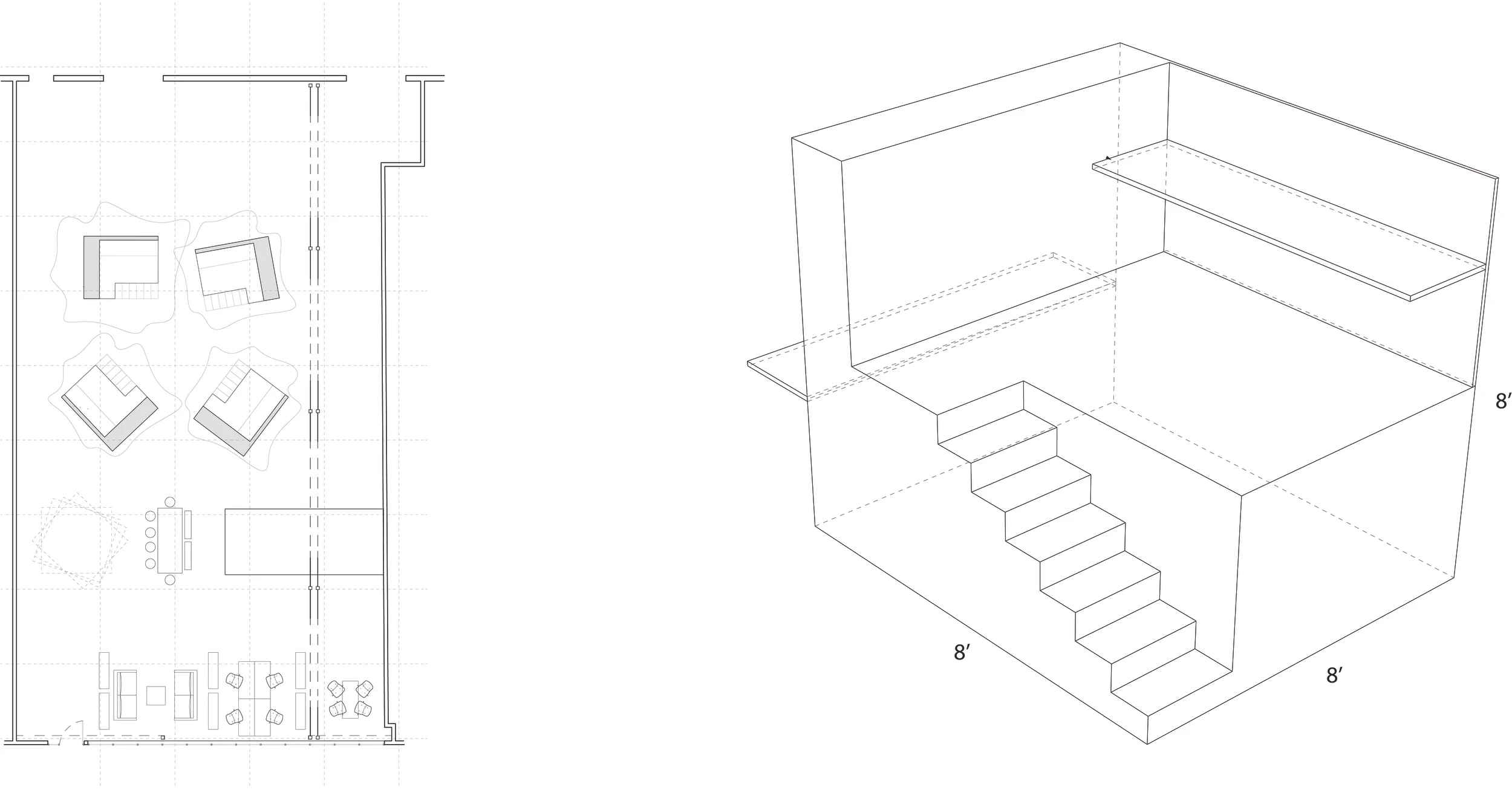 8′

8′

8′