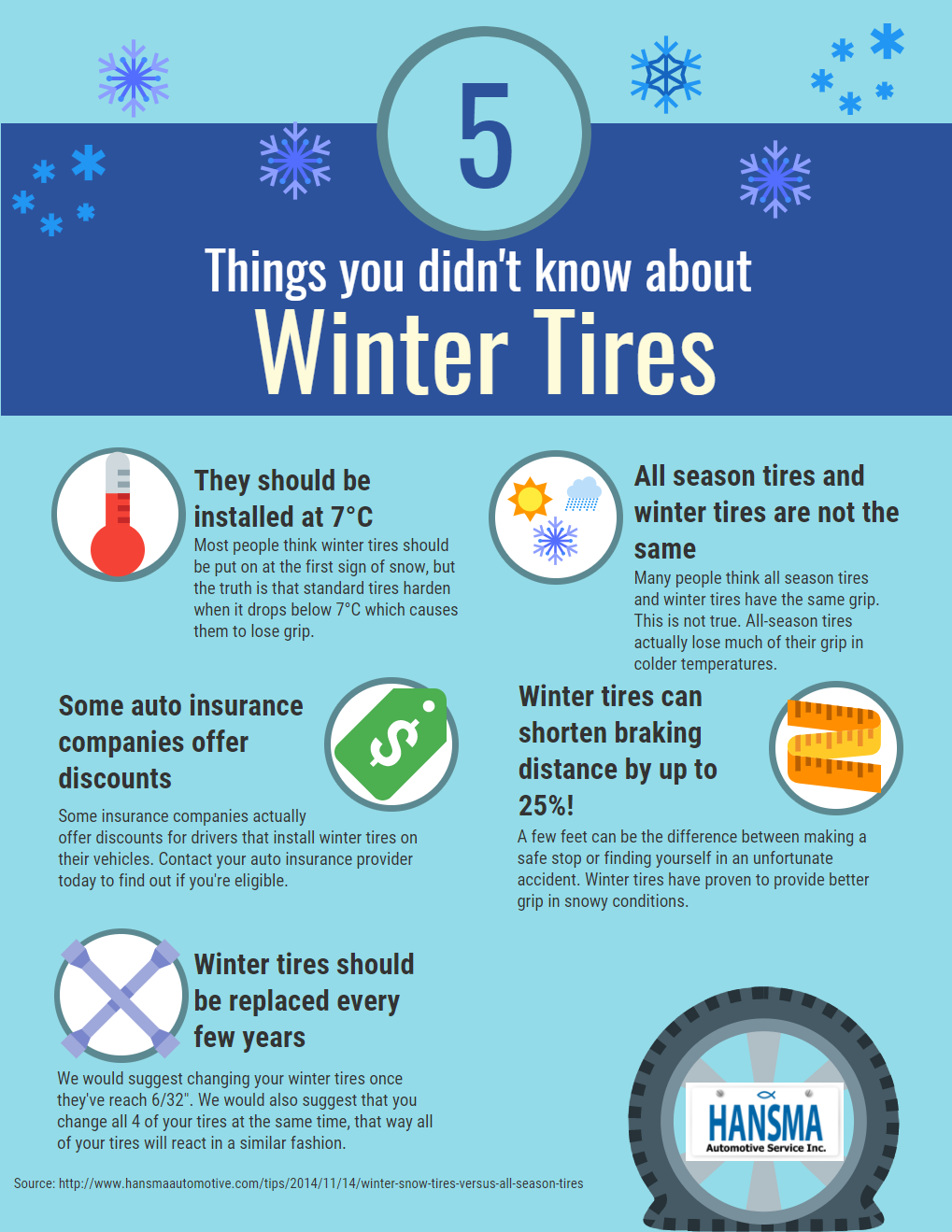 5

Things you didn't know about

Winter Tires

They should be installed at 7°C

Most people think winter tires should be put on at the first sign of snow, but the truth is that standard tires harden when it drops below 7°C which causes them to lose grip.

All season tires and winter tires are not the same

Many people think all season tires and winter tires have the same grip. This is not true. All-season tires actually lose much of their grip in colder temperatures.

Some auto insurance companies offer discounts

Some insurance companies actually offer discounts for drivers that install winter tires on their vehicles. Contact your auto insurance provider today to find out if you're eligible.

Winter tires can shorten braking distance by up to 25%!

A few feet can be the difference between making a safe stop or finding yourself in an unfortunate accident. Winter tires have proven to provide better grip in snowy conditions.

Winter tires should be replaced every few years

We would suggest changing your winter tires once they've reach 6/32". We would also suggest that you change all 4 of your tires at the same time, that way all of your tires will react in a similar fashion.

HANSMA
Automotive Service Inc.

Source: http://www.hansmaautomotive.com/tips/2014/11/14/winter-snow-tires-versus-all-season-tires