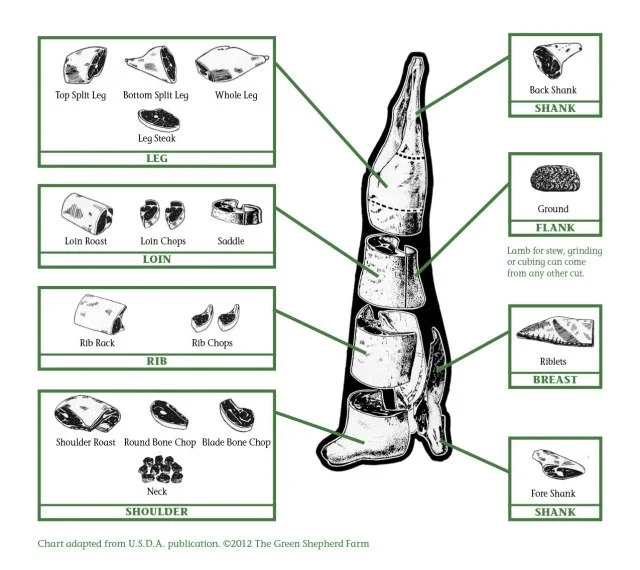 Top Split Leg Bottom Split Leg Whole Leg

Leg Steak

LEG

Loin Roast Loin Chops Saddle

LOIN

Rib Rack Rib Chops

RIB

Shoulder Roast Round Bone Chop Blade Bone Chop

Neck

SHOULDER

Back Shank

SHANK

Ground

FLANK

Lamb for stew, grinding or cubing can come from any other cut.

Riblets

BREAST

Fore Shank

SHANK

Chart adapted from U.S.D.A. publication. ©2012 The Green Shepherd Farm