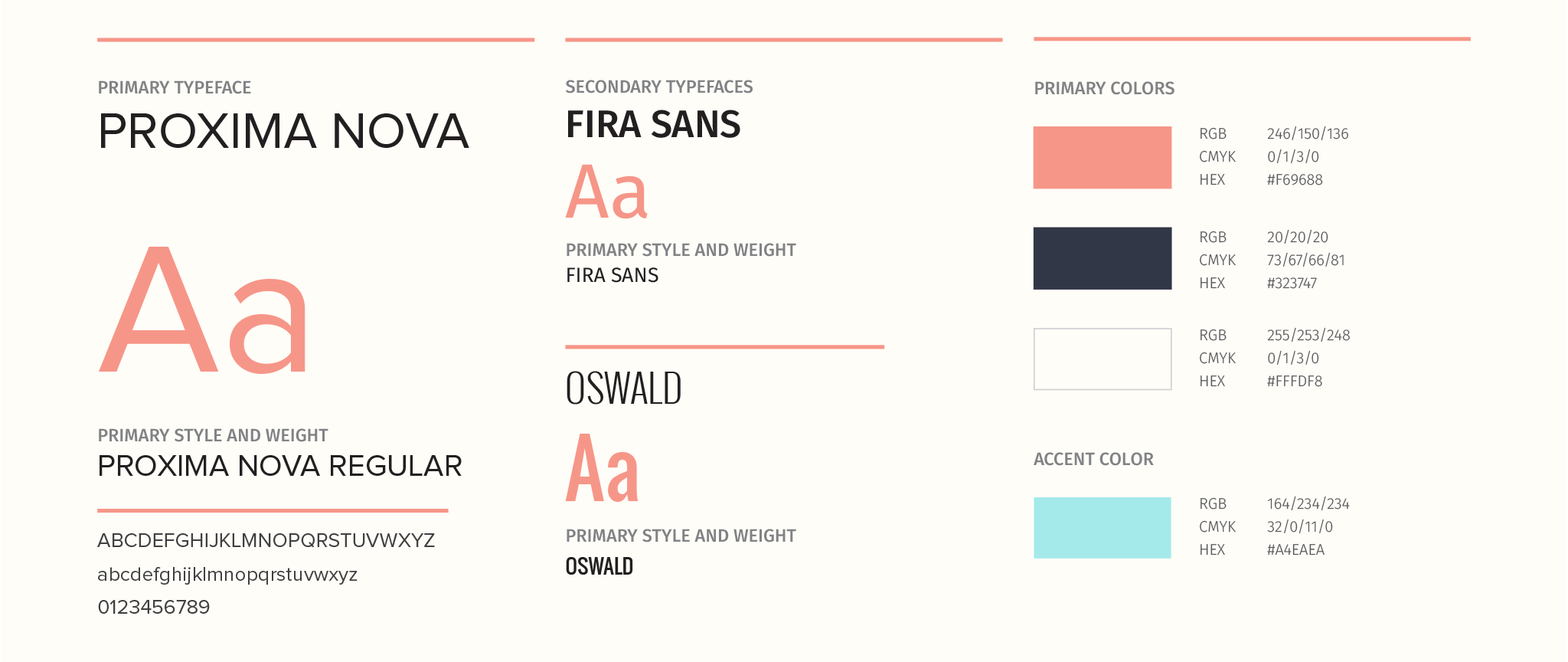 PRIMARY TYPEFACE
PROXIMA NOVA

Aa

PRIMARY STYLE AND WEIGHT
PROXIMA NOVA REGULAR

ABCDEFGHIJKLMNOPQRSTUVWXYZ
abcdefghijklmnopqrstuvwxyz
0123456789

SECONDARY TYPEFACES
FIRA SANS

Aa

PRIMARY STYLE AND WEIGHT
FIRA SANS

OSWALD

Aa

PRIMARY STYLE AND WEIGHT
OSWALD

PRIMARY COLORS

RGB 246/150/136
CMYK 0/1/3/0
HEX #F69688

RGB 20/20/20
CMYK 73/67/66/81
HEX #323747

RGB 255/253/248
CMYK 0/1/3/0
HEX #FFFDF8

ACCENT COLOR

RGB 164/234/234
CMYK 32/0/11/0
HEX #A4EAEA