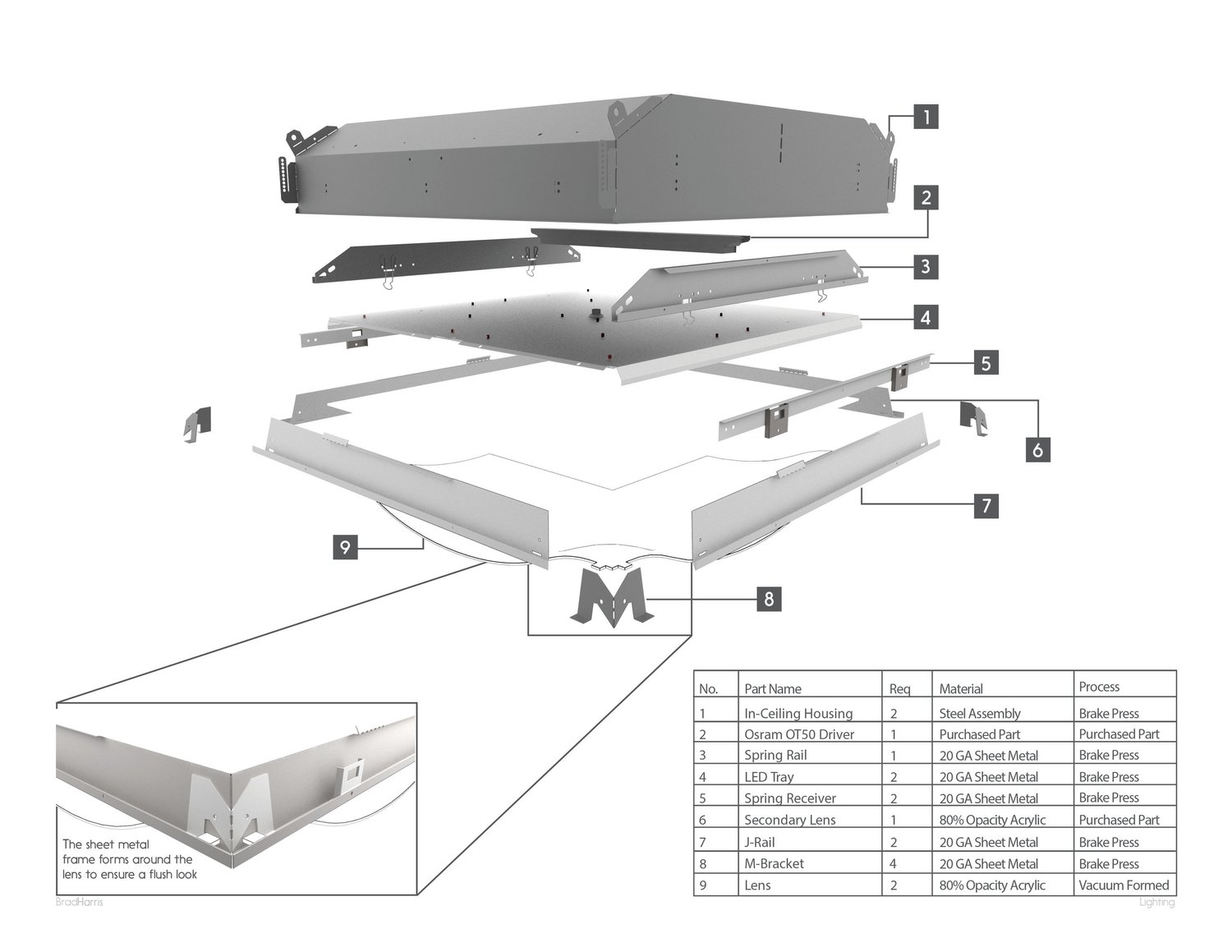 1

2

3

4

5

6

7

9

8

The sheet metal frame forms around the lens to ensure a flush look

| No. | Part Name | Req | Material | Process |
|---|---|---|---|---|
| 1 | In-Ceiling Housing | 2 | Steel Assembly | Brake Press |
| 2 | Osram OT50 Driver | 1 | Purchased Part | Purchased Part |
| 3 | Spring Rail | 1 | 20 GA Sheet Metal | Brake Press |
| 4 | LED Tray | 2 | 20 GA Sheet Metal | Brake Press |
| 5 | Spring Receiver | 2 | 20 GA Sheet Metal | Brake Press |
| 6 | Secondary Lens | 1 | 80% Opacity Acrylic | Purchased Part |
| 7 | J-Rail | 2 | 20 GA Sheet Metal | Brake Press |
| 8 | M-Bracket | 4 | 20 GA Sheet Metal | Brake Press |
| 9 | Lens | 2 | 80% Opacity Acrylic | Vacuum Formed |

BradHarris

Lighting