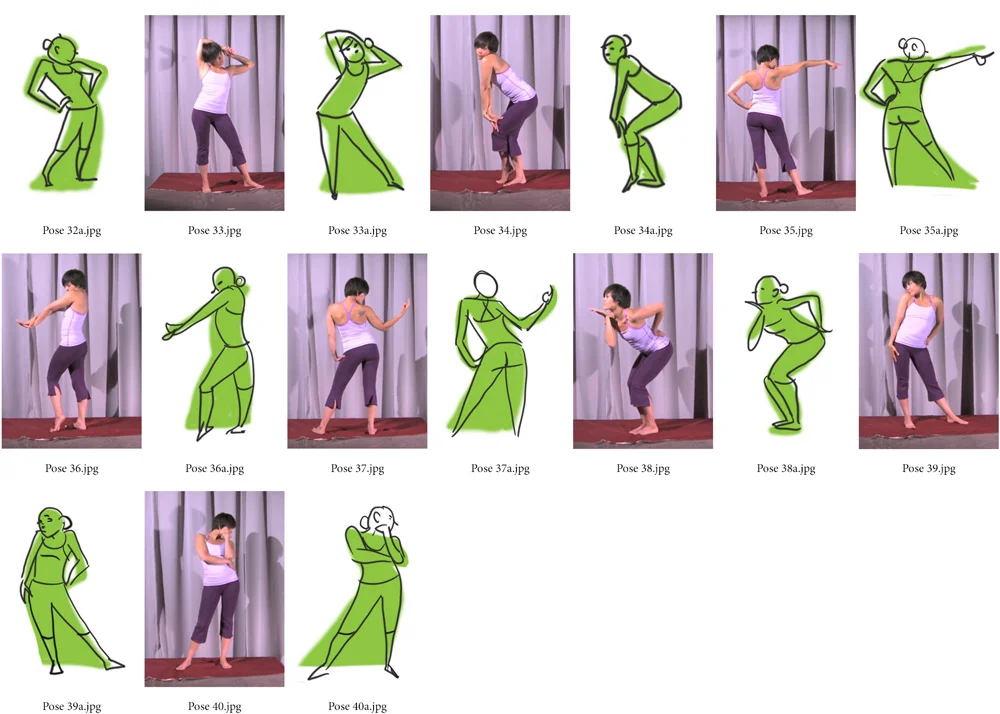 Pose 32a.jpg
Pose 33.jpg
Pose 33a.jpg
Pose 34.jpg
Pose 34a.jpg
Pose 35.jpg
Pose 35a.jpg

Pose 36.jpg
Pose 36a.jpg
Pose 37.jpg
Pose 37a.jpg
Pose 38.jpg
Pose 38a.jpg
Pose 39.jpg

Pose 39a.jpg
Pose 40.jpg
Pose 40a.jpg