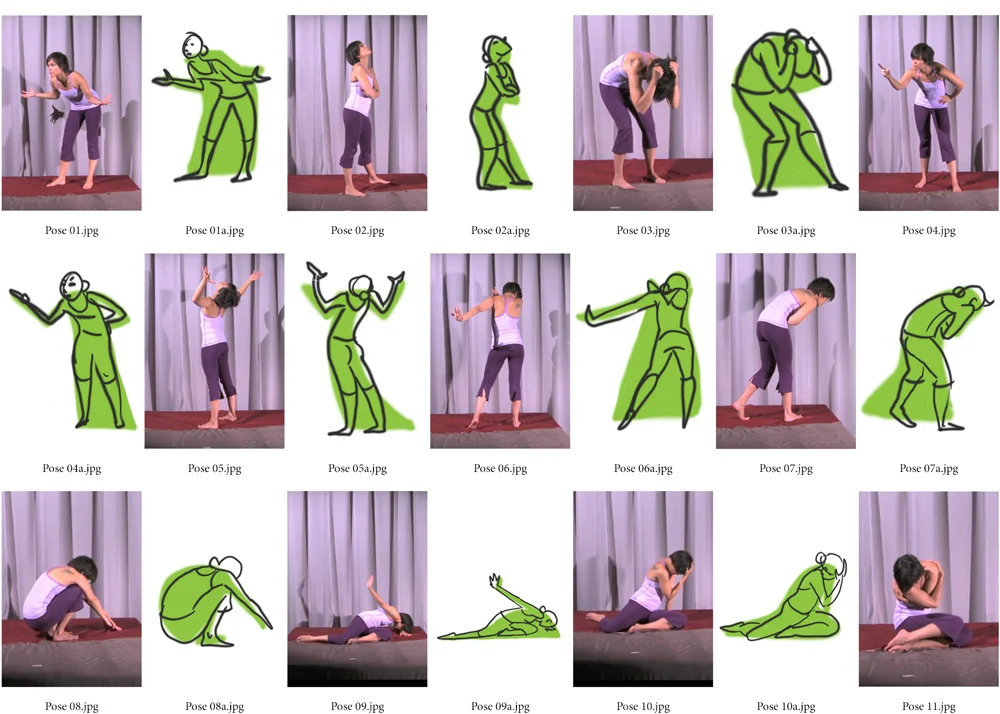 Pose 01.jpg
Pose 01a.jpg
Pose 02.jpg
Pose 02a.jpg
Pose 03.jpg
Pose 03a.jpg
Pose 04.jpg

Pose 04a.jpg
Pose 05.jpg
Pose 05a.jpg
Pose 06.jpg
Pose 06a.jpg
Pose 07.jpg
Pose 07a.jpg

Pose 08.jpg
Pose 08a.jpg
Pose 09.jpg
Pose 09a.jpg
Pose 10.jpg
Pose 10a.jpg
Pose 11.jpg