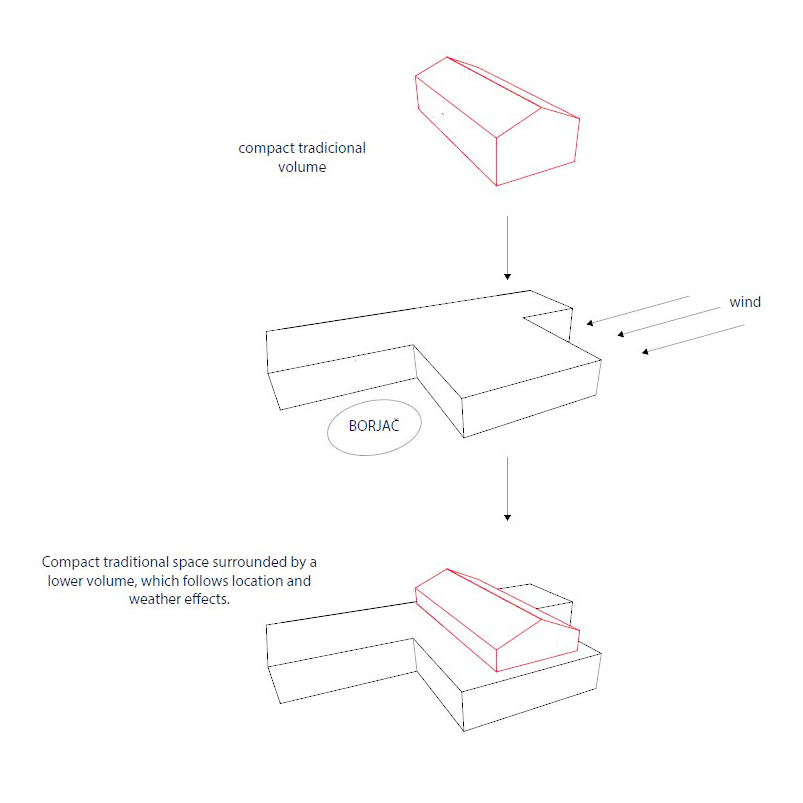 compact tradicional volume

wind

BORJAČ

Compact traditional space surrounded by a lower volume, which follows location and weather effects.