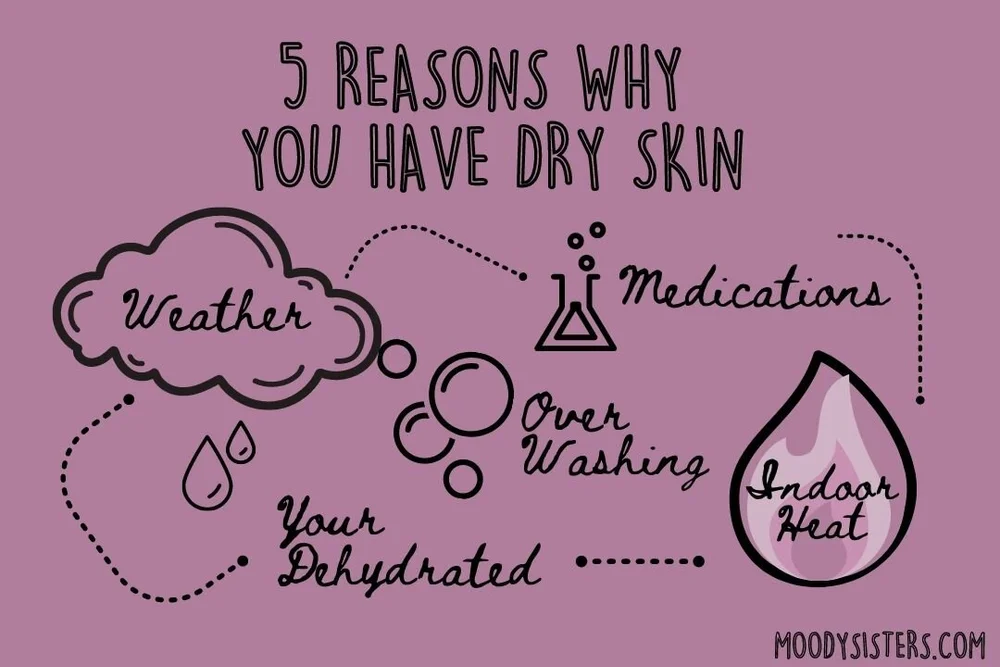 5 REASONS WHY YOU HAVE DRY SKIN

Weather

Medications

Over Washing

Indoor Heat

Your Dehydrated

MOODYSISTERS.COM