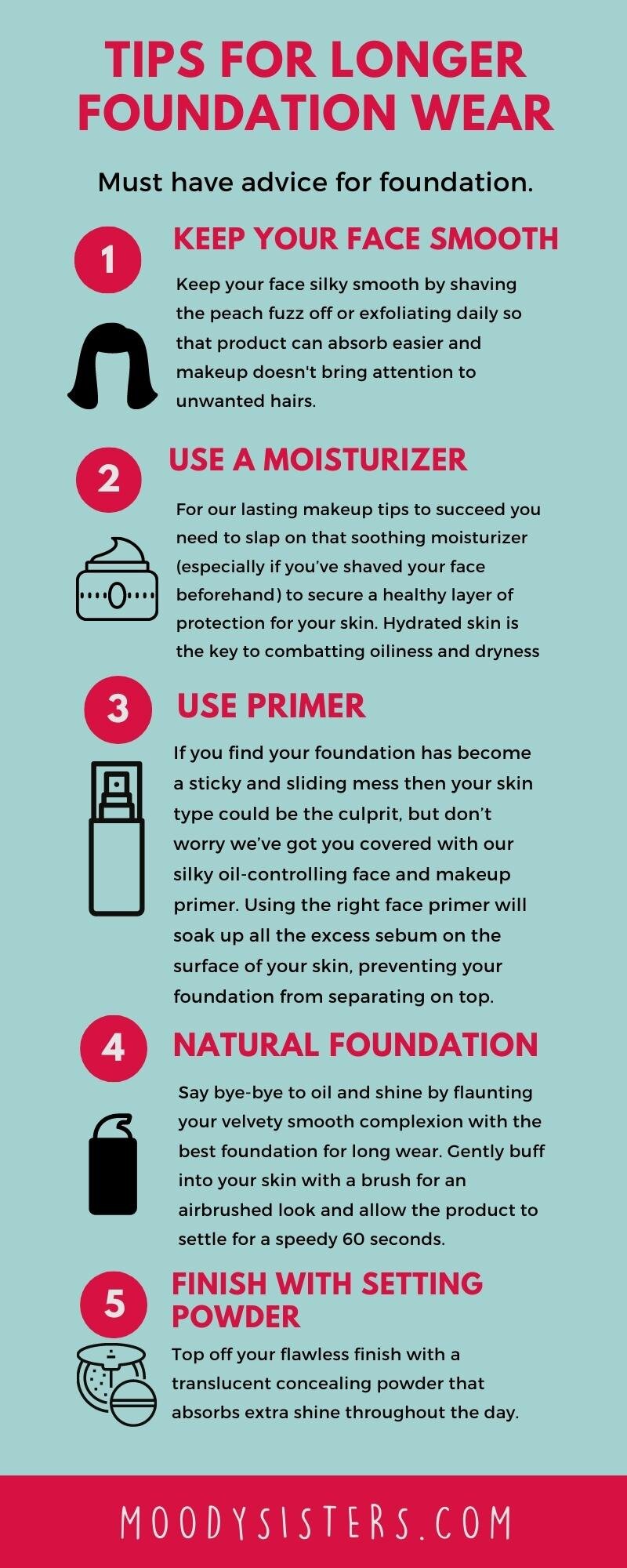 TIPS FOR LONGER FOUNDATION WEAR

Must have advice for foundation.

1

KEEP YOUR FACE SMOOTH

Keep your face silky smooth by shaving the peach fuzz off or exfoliating daily so that product can absorb easier and makeup doesn't bring attention to unwanted hairs.

2

USE A MOISTURIZER

For our lasting makeup tips to succeed you need to slap on that soothing moisturizer (especially if you've shaved your face beforehand) to secure a healthy layer of protection for your skin. Hydrated skin is the key to combatting oiliness and dryness

3

USE PRIMER

If you find your foundation has become a sticky and sliding mess then your skin type could be the culprit, but don't worry we've got you covered with our silky oil-controlling face and makeup primer. Using the right face primer will soak up all the excess sebum on the surface of your skin, preventing your foundation from separating on top.

4

NATURAL FOUNDATION

Say bye-bye to oil and shine by flaunting your velvety smooth complexion with the best foundation for long wear. Gently buff into your skin with a brush for an airbrushed look and allow the product to settle for a speedy 60 seconds.

5

FINISH WITH SETTING POWDER

Top off your flawless finish with a translucent concealing powder that absorbs extra shine throughout the day.

MOODYSISTERS.COM