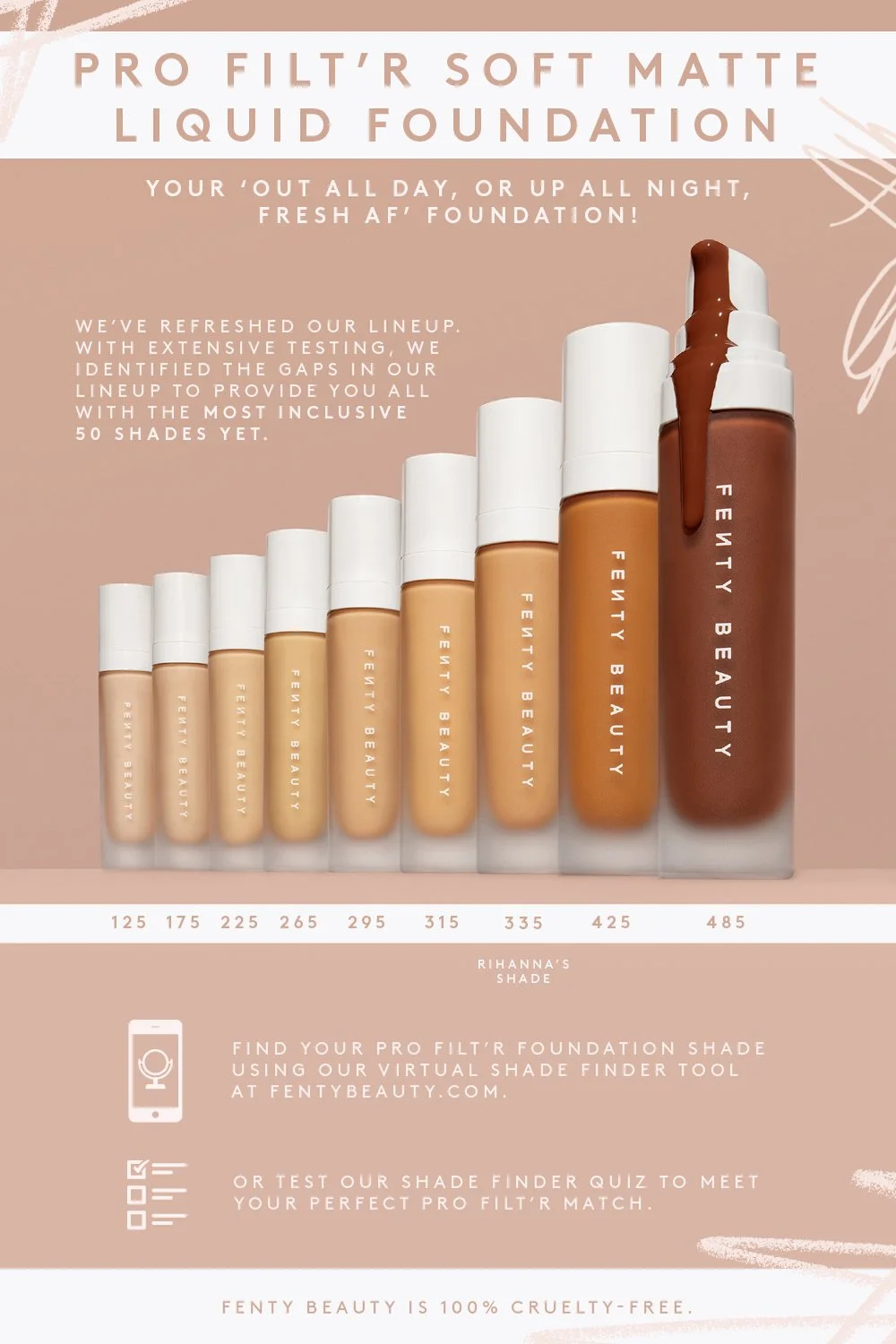 PRO FILT'R SOFT MATTE LIQUID FOUNDATION

YOUR 'OUT ALL DAY, OR UP ALL NIGHT, FRESH AF' FOUNDATION!

WE'VE REFRESHED OUR LINEUP. WITH EXTENSIVE TESTING, WE IDENTIFIED THE GAPS IN OUR LINEUP TO PROVIDE YOU ALL WITH THE MOST INCLUSIVE 50 SHADES YET.

FENTY BEAUTY
FENTY BEAUTY
FENTY BEAUTY
FENTY BEAUTY
FENTY BEAUTY
FENTY BEAUTY
FENTY BEAUTY
FENTY BEAUTY
FENTY BEAUTY

125 175 225 265 295 315 335 425 485

RIHANNA'S SHADE

FIND YOUR PRO FILT'R FOUNDATION SHADE USING OUR VIRTUAL SHADE FINDER TOOL AT FENTYBEAUTY.COM.

OR TEST OUR SHADE FINDER QUIZ TO MEET YOUR PERFECT PRO FILT'R MATCH.

FENTY BEAUTY IS 100% CRUELTY-FREE.