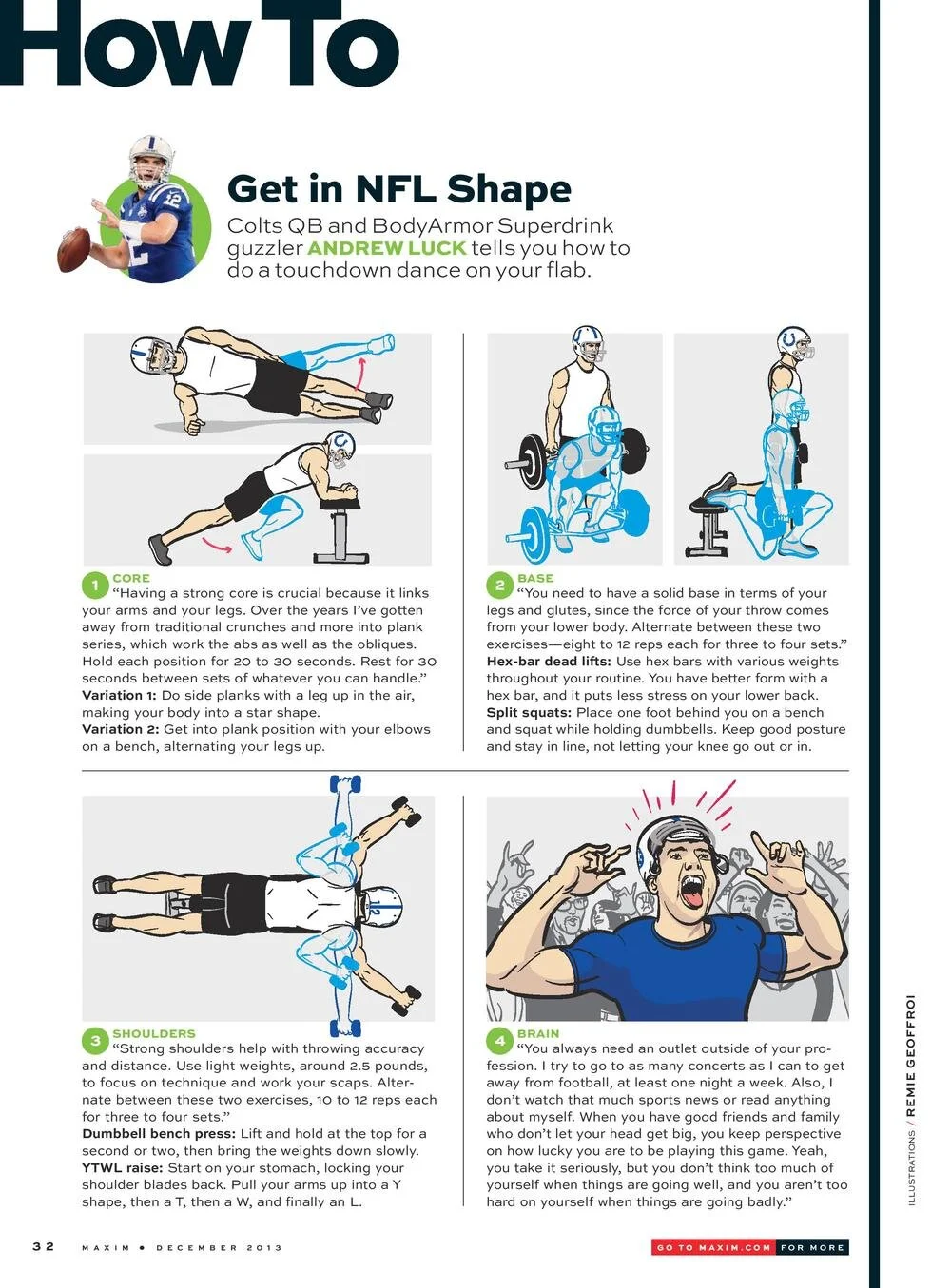 How To

Get in NFL Shape

Colts QB and BodyArmor Superdrink guzzler ANDREW LUCK tells you how to do a touchdown dance on your flab.

1 CORE
"Having a strong core is crucial because it links your arms and your legs. Over the years I've gotten away from traditional crunches and more into plank series, which work the abs as well as the obliques. Hold each position for 20 to 30 seconds. Rest for 30 seconds between sets of whatever you can handle."
Variation 1: Do side planks with a leg up in the air, making your body into a star shape.
Variation 2: Get into plank position with your elbows on a bench, alternating your legs up.

2 BASE
"You need to have a solid base in terms of your legs and glutes, since the force of your throw comes from your lower body. Alternate between these two exercises—eight to 12 reps each for three to four sets."
Hex-bar dead lifts: Use hex bars with various weights throughout your routine. You have better form with a hex bar, and it puts less stress on your lower back.
Split squats: Place one foot behind you on a bench and squat while holding dumbbells. Keep good posture and stay in line, not letting your knee go out or in.

3 SHOULDERS
"Strong shoulders help with throwing accuracy and distance. Use light weights, around 2.5 pounds, to focus on technique and work your scaps. Alternate between these two exercises, 10 to 12 reps each for three to four sets."
Dumbbell bench press: Lift and hold at the top for a second or two, then bring the weights down slowly.
YTWL raise: Start on your stomach, locking your shoulder blades back. Pull your arms up into a Y shape, then a T, then a W, and finally an L.

4 BRAIN
"You always need an outlet outside of your profession. I try to go to as many concerts as I can to get away from football, at least one night a week. Also, I don't watch that much sports news or read anything about myself. When you have good friends and family who don't let your head get big, you keep perspective on how lucky you are to be playing this game. Yeah, you take it seriously, but you don't think too much of yourself when things are going well, and you aren't too hard on yourself when things are going badly."

ILLUSTRATIONS / REMIE GEOFFROI

32 MAXIM • DECEMBER 2013

GO TO MAXIM.COM FOR MORE