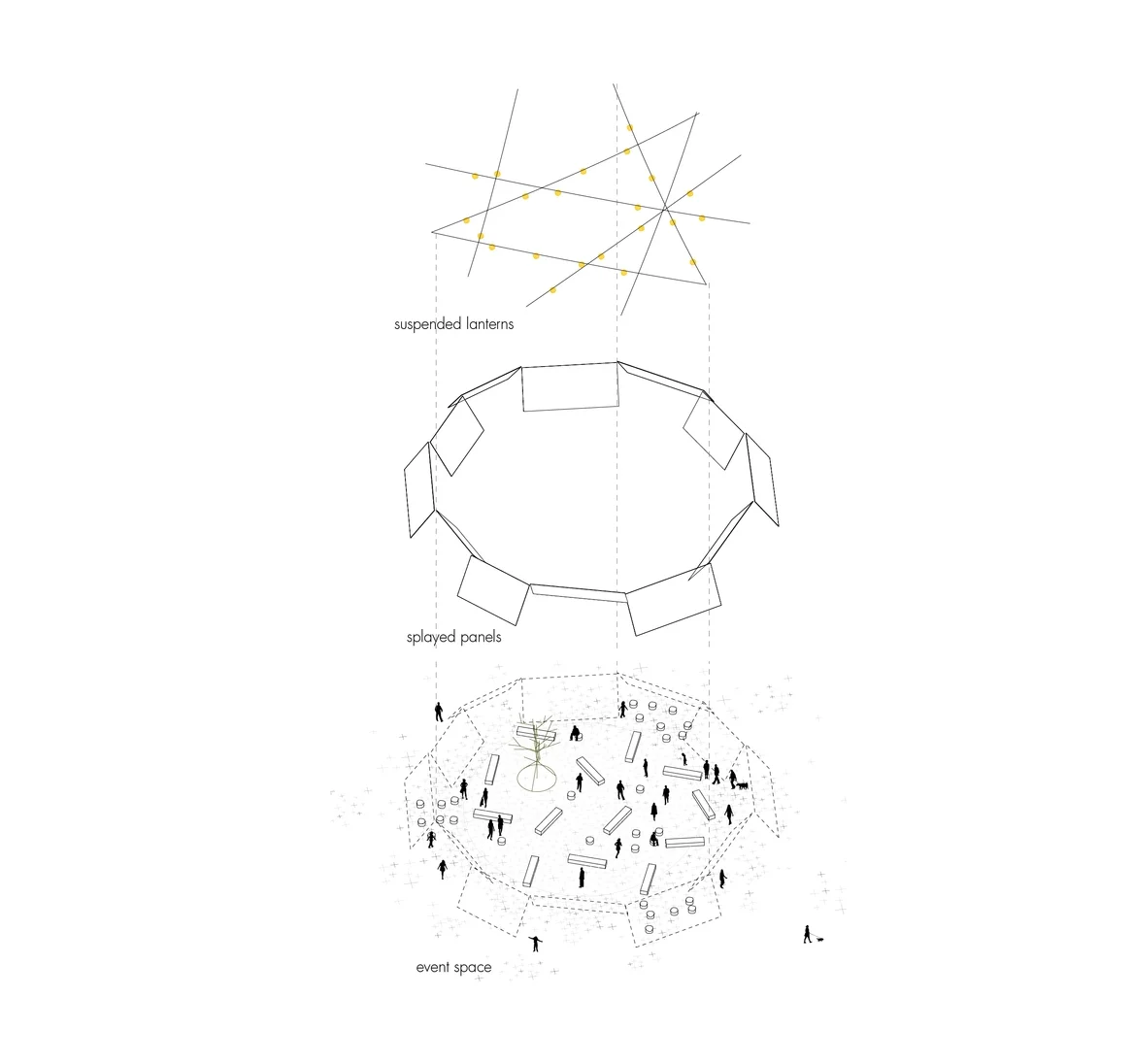 suspended lanterns

splayed panels

event space