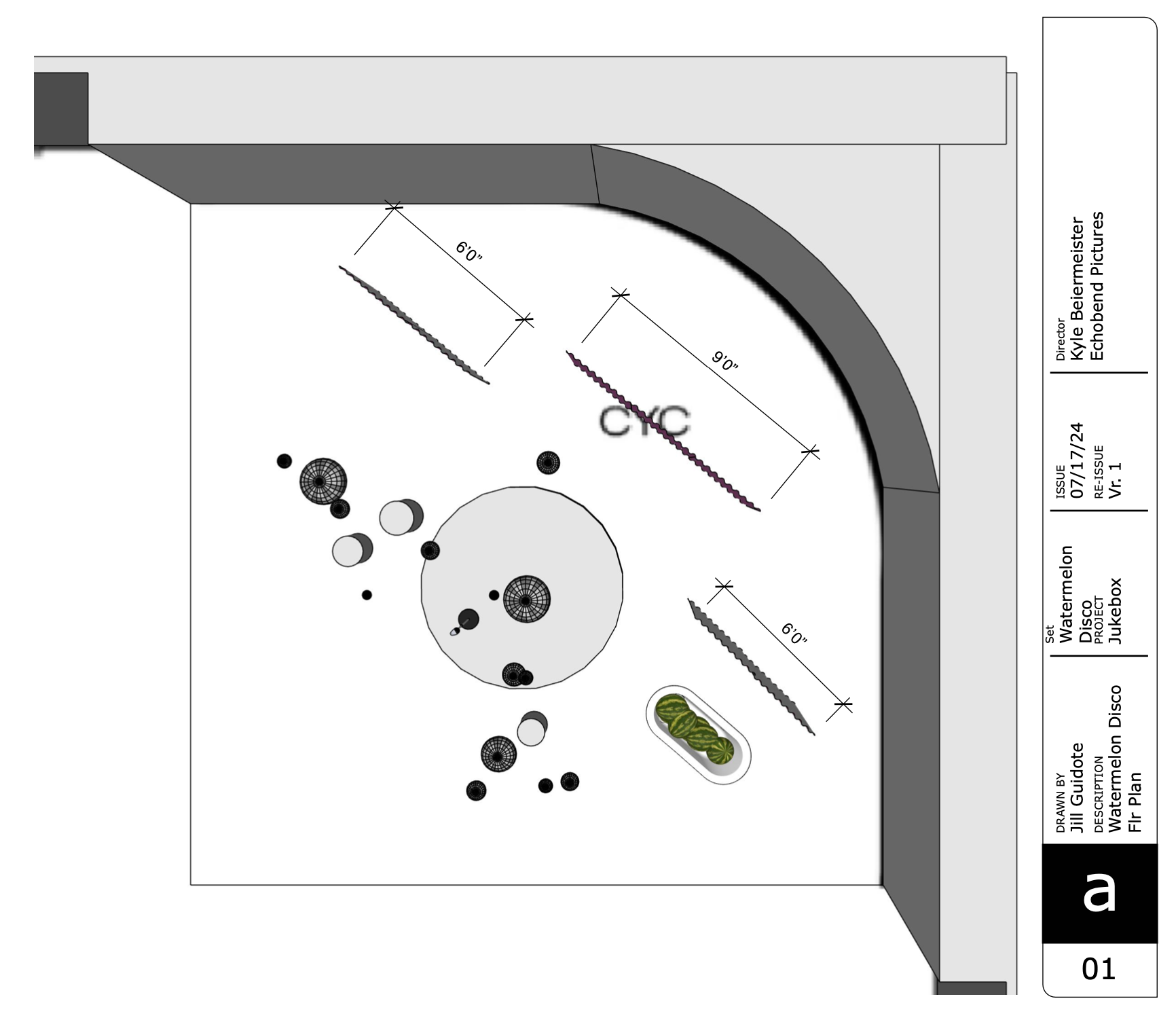 6'0"

9'0"

CYC

6'0"

Director
Kyle Beiermeister
Echobend Pictures

ISSUE
07/17/24
RE-ISSUE
Vr. 1

Set
Watermelon Disco
PROJECT
Jukebox

DRAWN BY
Jill Guidote
DESCRIPTION
Watermelon Disco Flr Plan

a

01