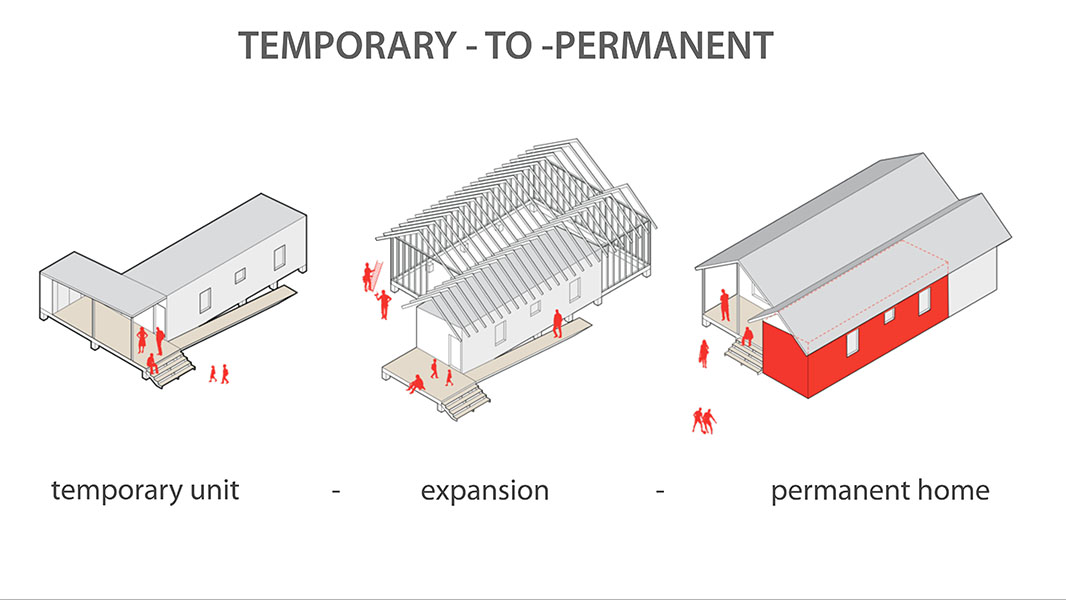 TEMPORARY - TO -PERMANENT

temporary unit - expansion - permanent home