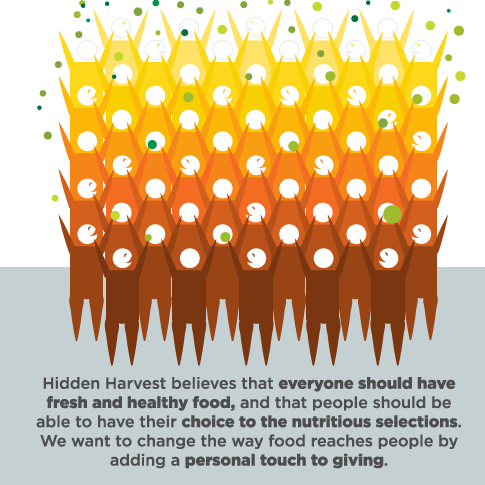 Hidden Harvest believes that everyone should have fresh and healthy food, and that people should be able to have their choice to the nutritious selections. We want to change the way food reaches people by adding a personal touch to giving.