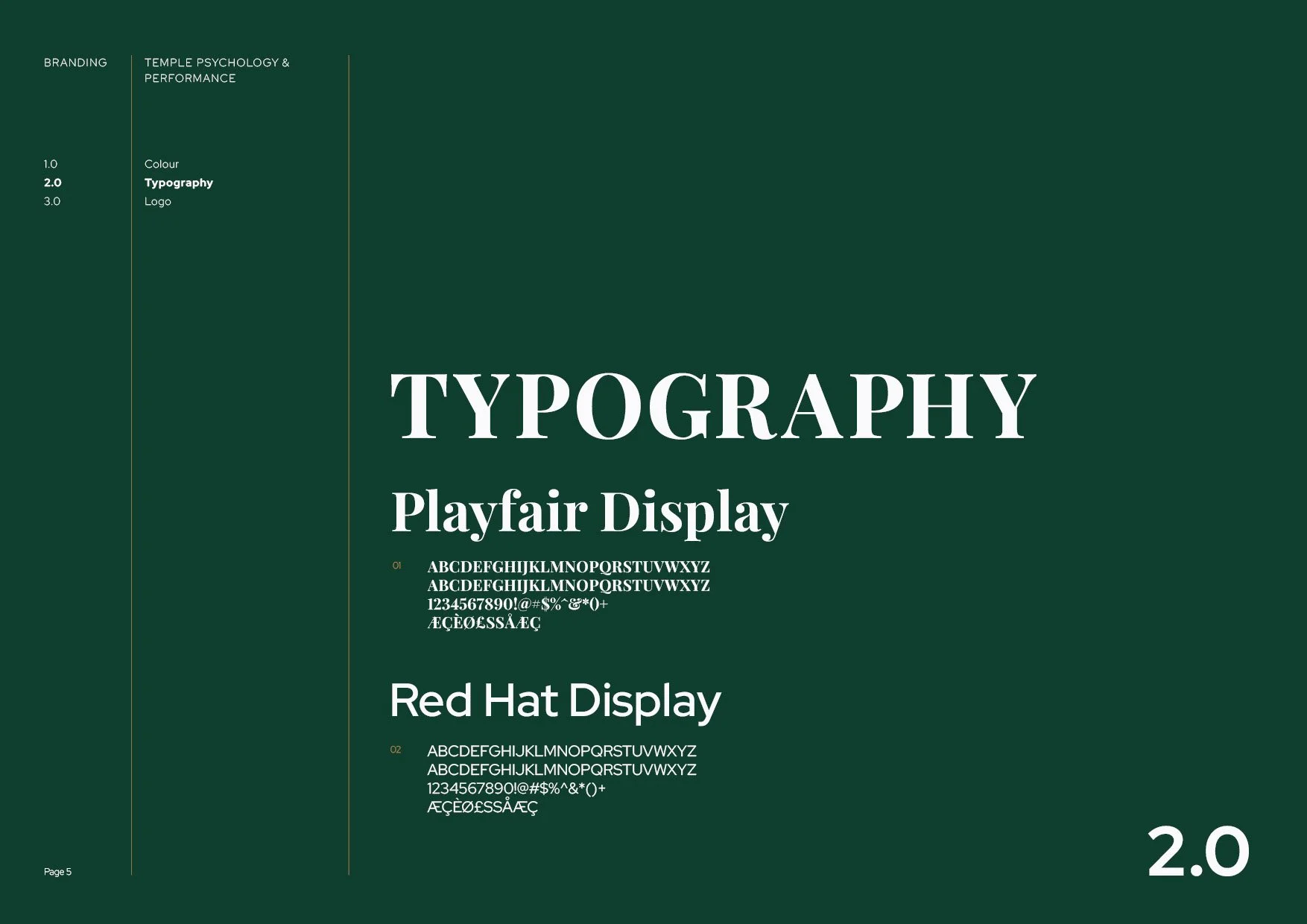 BRANDING

TEMPLE PSYCHOLOGY & PERFORMANCE

1.0 Colour
2.0 Typography
3.0 Logo

TYPOGRAPHY

Playfair Display

01 ABCDEFGHIJKLMNOPQRSTUVWXYZ
ABCDEFGHIJKLMNOPQRSTUVWXYZ
1234567890!@#$%^&*()+
ÆÇÈØ£SSÅÆÇ

Red Hat Display

02 ABCDEFGHIJKLMNOPQRSTUVWXYZ
ABCDEFGHIJKLMNOPQRSTUVWXYZ
1234567890!@#$%^&*()+
ÆÇÈØ£SSÅÆÇ

Page 5

2.0