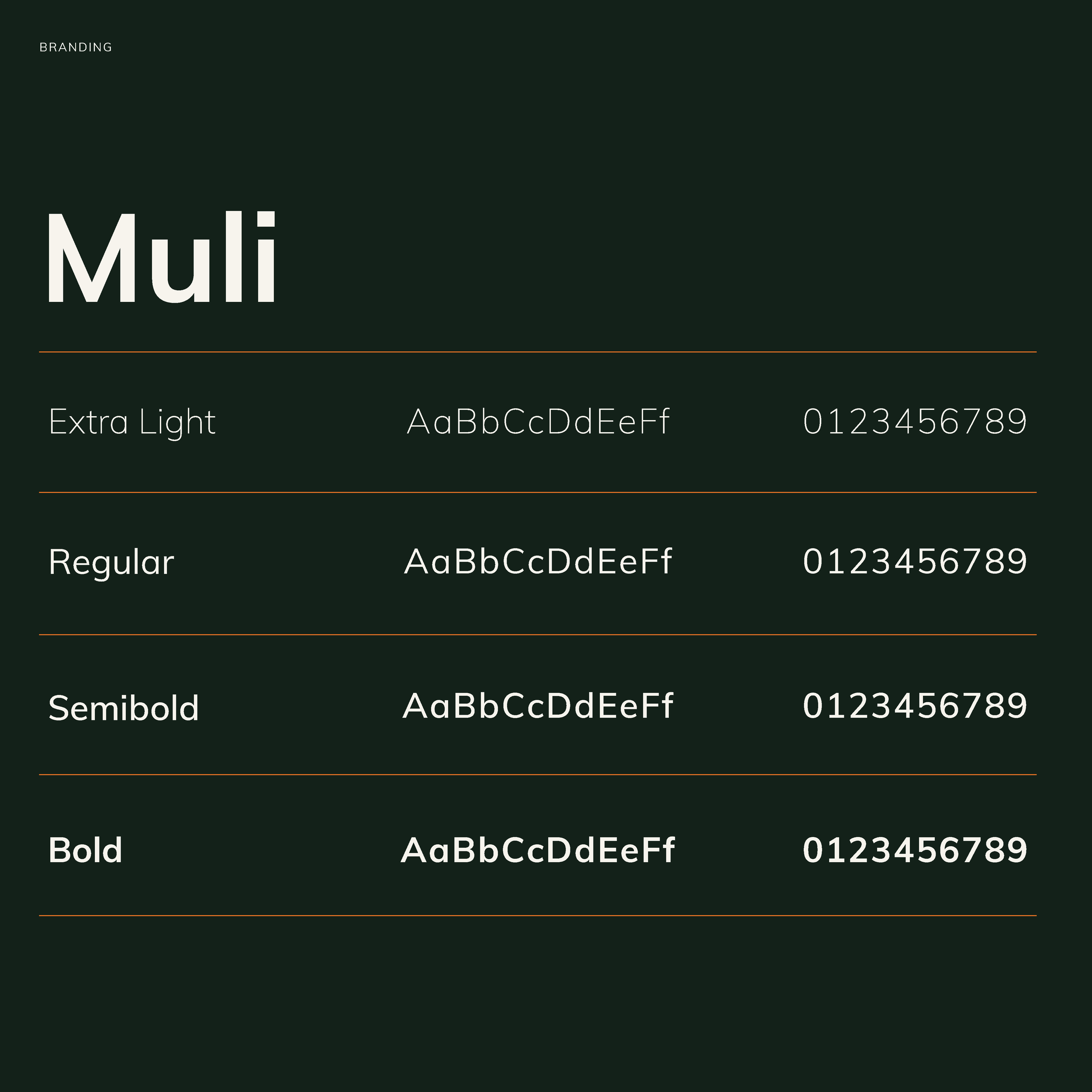 BRANDING

Muli

| Extra Light | AaBbCcDdEeFf | 0123456789 |
|---|---|---|
| Regular | AaBbCcDdEeFf | 0123456789 |
| Semibold | AaBbCcDdEeFf | 0123456789 |
| Bold | AaBbCcDdEeFf | 0123456789 |