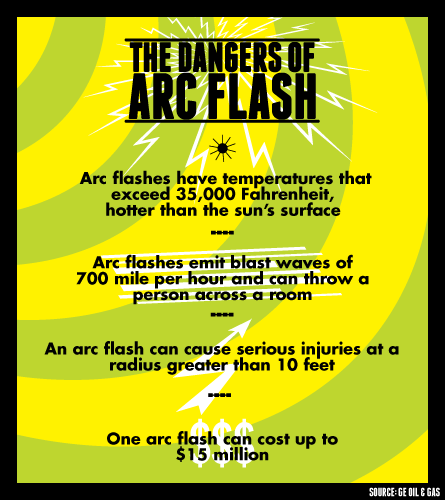 THE DANGERS OF
ARC FLASH

Arc flashes have temperatures that exceed 35,000 Fahrenheit, hotter than the sun's surface

----

Arc flashes emit blast waves of 700 mile per hour and can throw a person across a room

----

An arc flash can cause serious injuries at a radius greater than 10 feet

----

$$$

One arc flash can cost up to $15 million

SOURCE: GE OIL & GAS