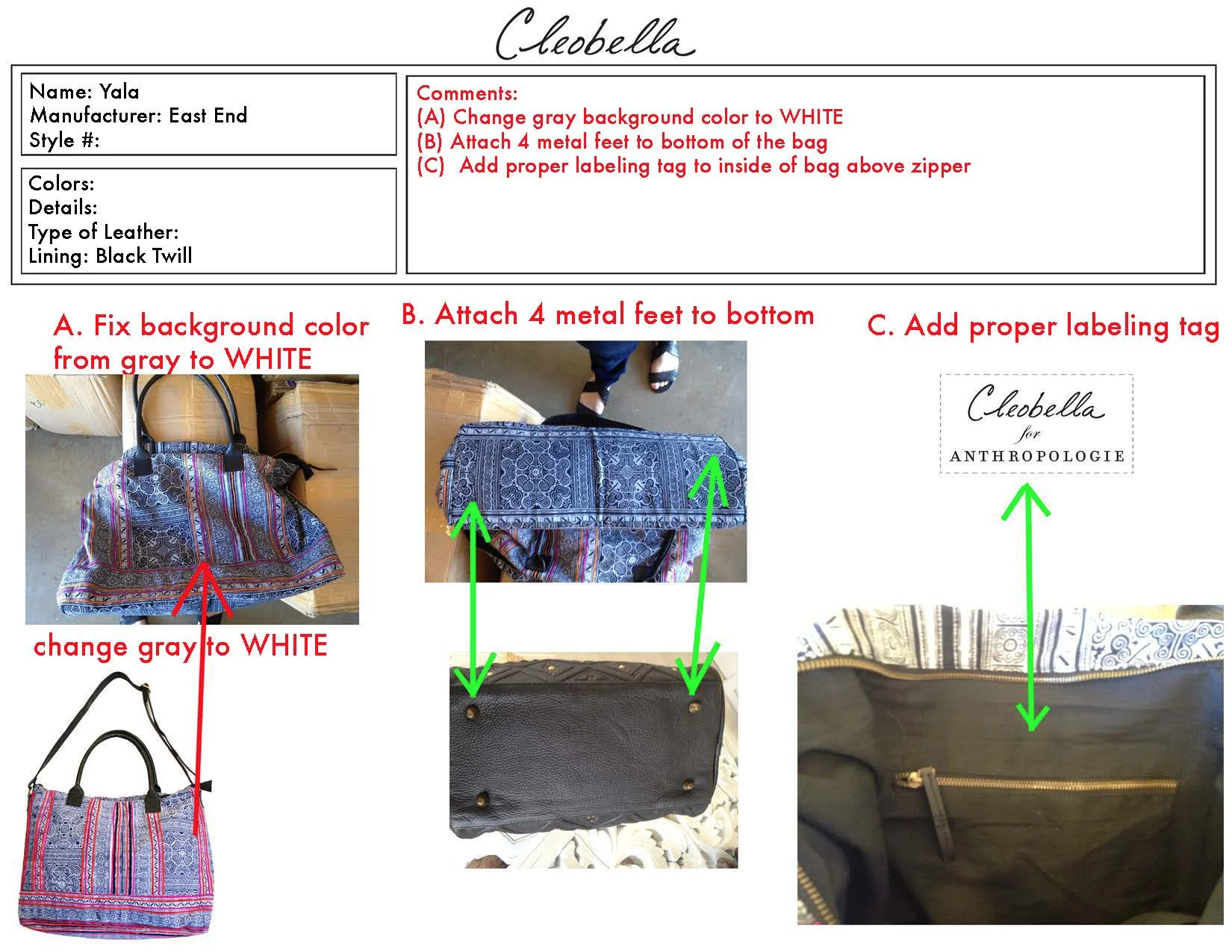 Cleobella

Name: Yala
Manufacturer: East End
Style #:

Colors:
Details:
Type of Leather:
Lining: Black Twill

Comments:
(A) Change gray background color to WHITE
(B) Attach 4 metal feet to bottom of the bag
(C) Add proper labeling tag to inside of bag above zipper

A. Fix background color from gray to WHITE

change gray to WHITE

B. Attach 4 metal feet to bottom

C. Add proper labeling tag

Cleobella
for
ANTHROPOLOGIE