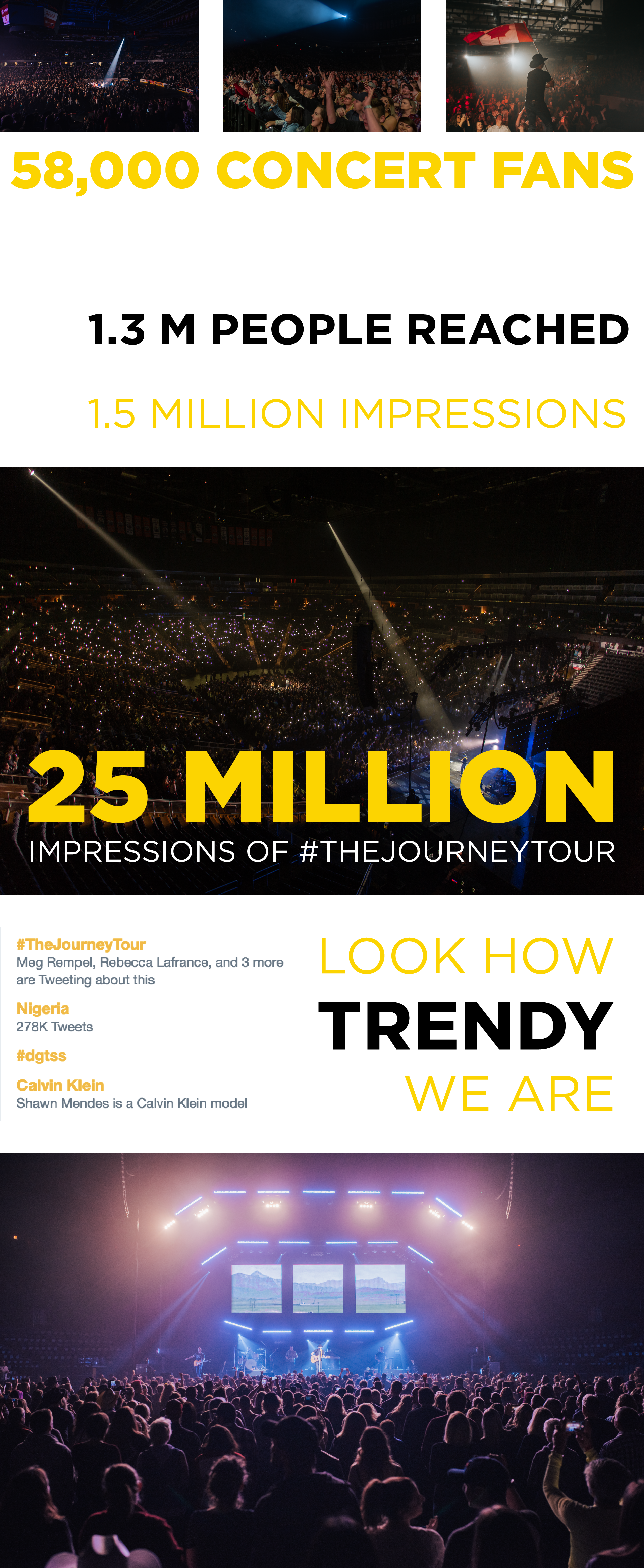 58,000 CONCERT FANS

1.3 M PEOPLE REACHED

1.5 MILLION IMPRESSIONS

25 MILLION

IMPRESSIONS OF #THEJOURNEYTOUR

#TheJourneyTour
Meg Rempel, Rebecca Lafrance, and 3 more are Tweeting about this

Nigeria
278K Tweets

#dgtss

Calvin Klein
Shawn Mendes is a Calvin Klein model

LOOK HOW
TRENDY
WE ARE