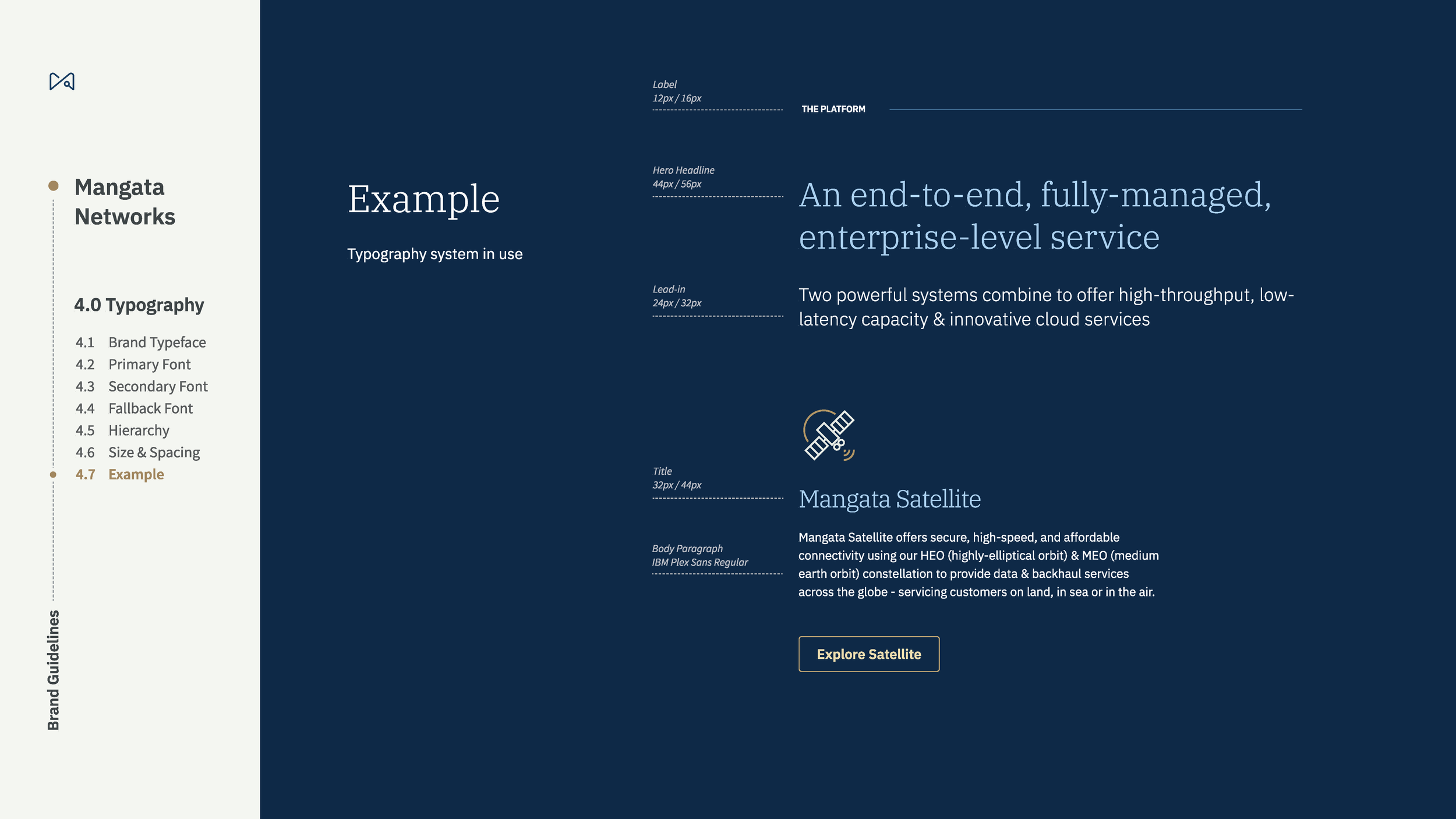 Mangata Networks

4.0 Typography

4.1 Brand Typeface
4.2 Primary Font
4.3 Secondary Font
4.4 Fallback Font
4.5 Hierarchy
4.6 Size & Spacing
4.7 Example

Brand Guidelines

Example

Typography system in use

Label
12px / 16px

THE PLATFORM

Hero Headline
44px / 56px

An end-to-end, fully-managed, enterprise-level service

Lead-in
24px / 32px

Two powerful systems combine to offer high-throughput, low-latency capacity & innovative cloud services

Title
32px / 44px

Mangata Satellite

Body Paragraph
IBM Plex Sans Regular

Mangata Satellite offers secure, high-speed, and affordable connectivity using our HEO (highly-elliptical orbit) & MEO (medium earth orbit) constellation to provide data & backhaul services across the globe - servicing customers on land, in sea or in the air.

Explore Satellite