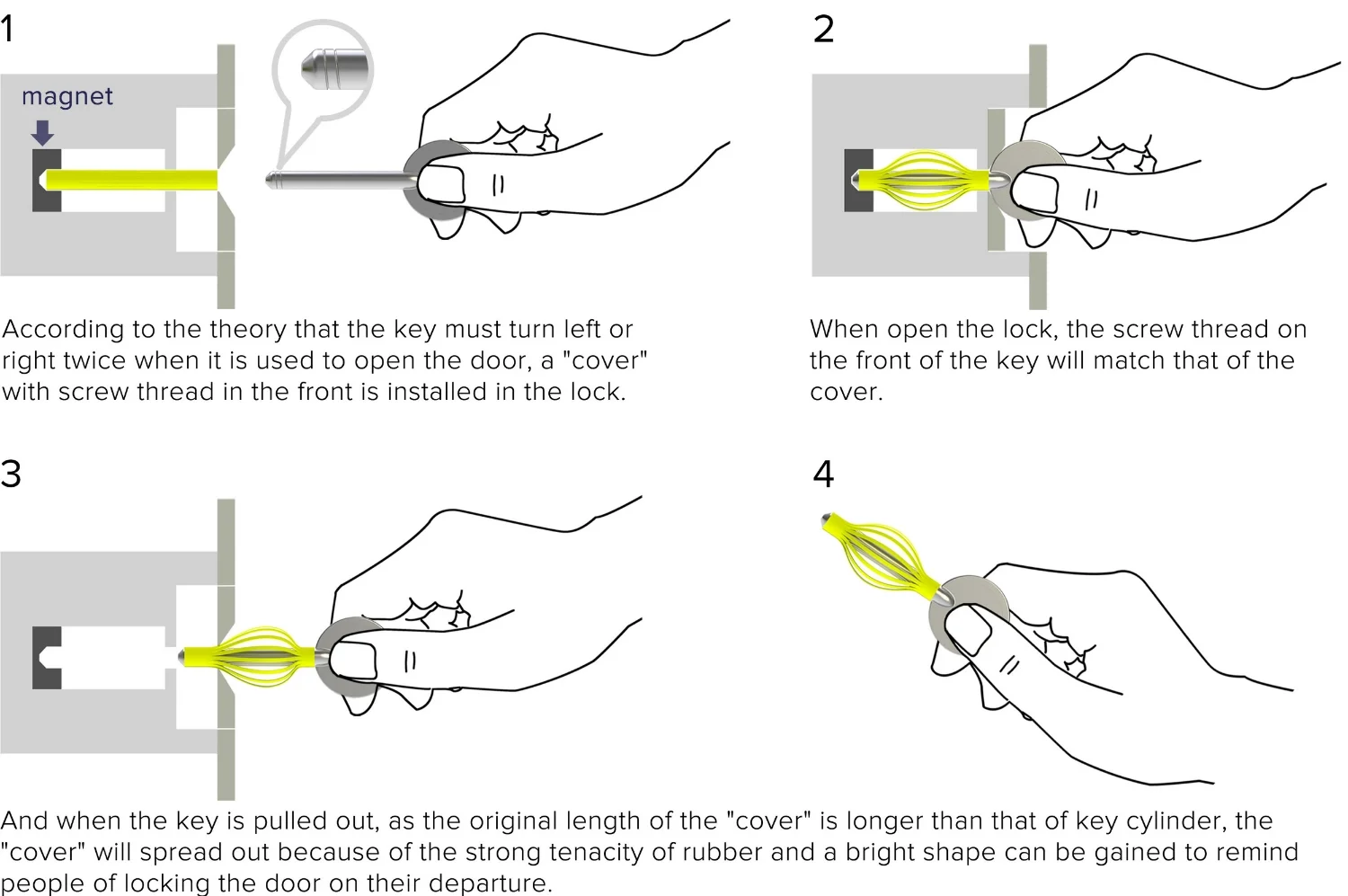 1

magnet

According to the theory that the key must turn left or right twice when it is used to open the door, a "cover" with screw thread in the front is installed in the lock.

2

When open the lock, the screw thread on the front of the key will match that of the cover.

3

4

And when the key is pulled out, as the original length of the "cover" is longer than that of key cylinder, the "cover" will spread out because of the strong tenacity of rubber and a bright shape can be gained to remind people of locking the door on their departure.