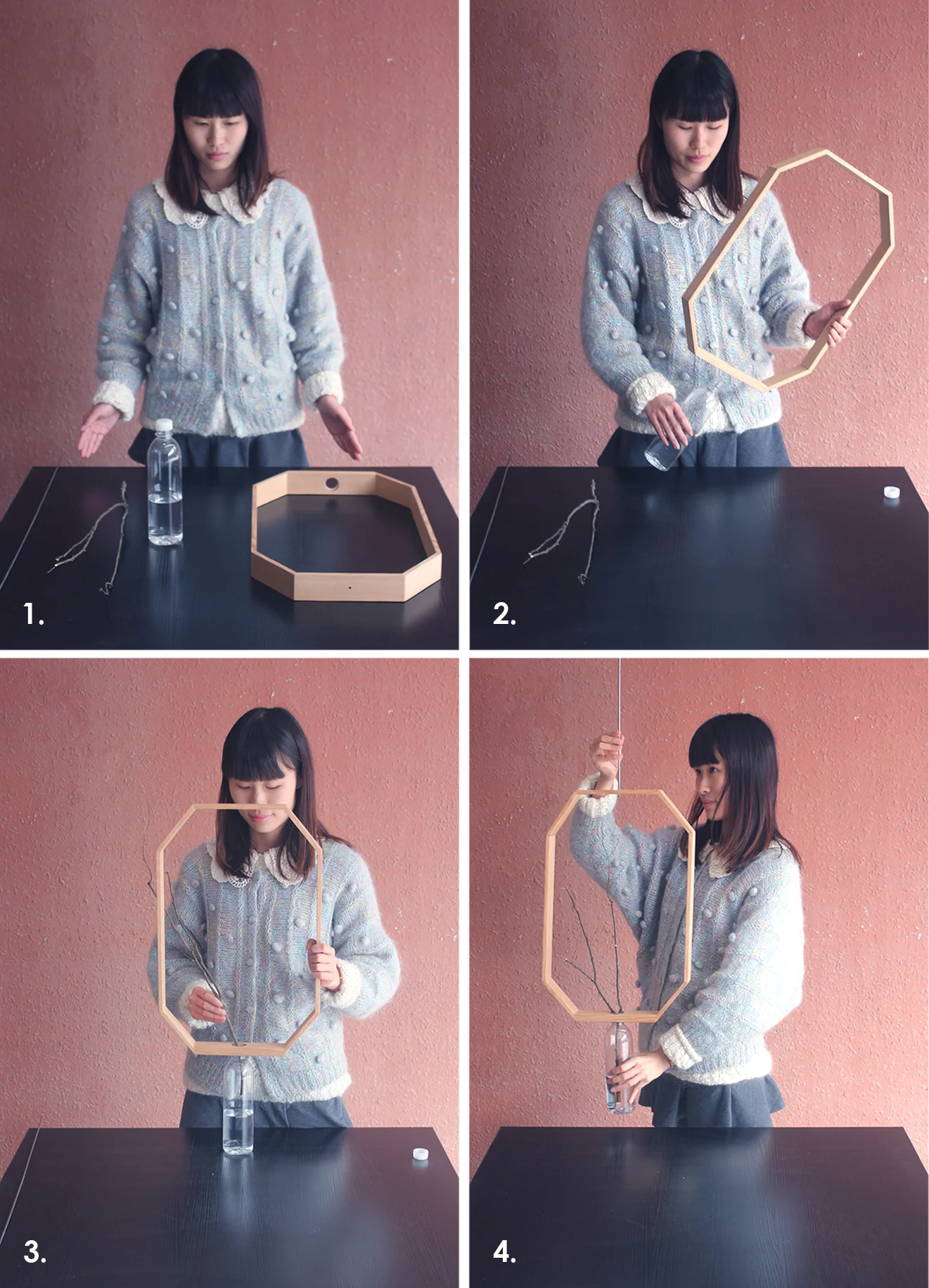 1.

2.

3.

4.